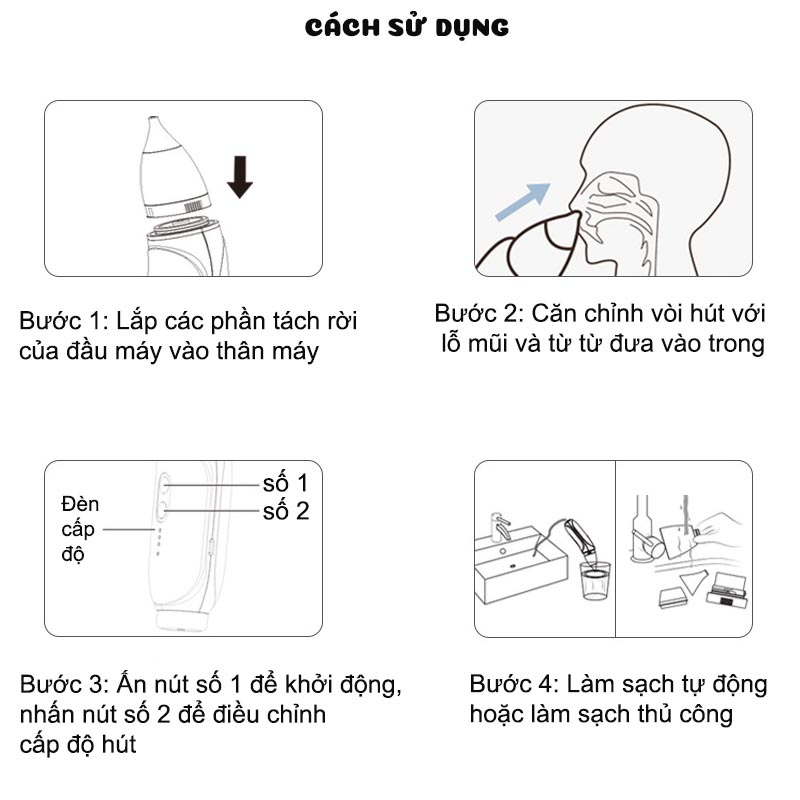 CÁCH SỬ DỤNG

Bước 1: Lắp các phần tách rời của đầu máy vào thân máy

Bước 2: Căn chỉnh vòi hút với lỗ mũi và từ từ đưa vào trong

Đèn cấp độ

số 1

số 2

Bước 3: Ấn nút số 1 để khởi động, nhấn nút số 2 để điều chỉnh cấp độ hút

Bước 4: Làm sạch tự động hoặc làm sạch thủ công