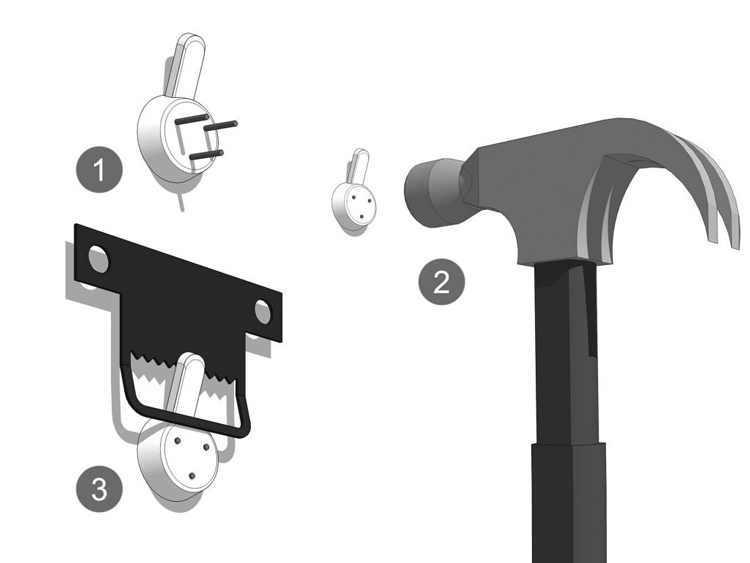 1

2

3