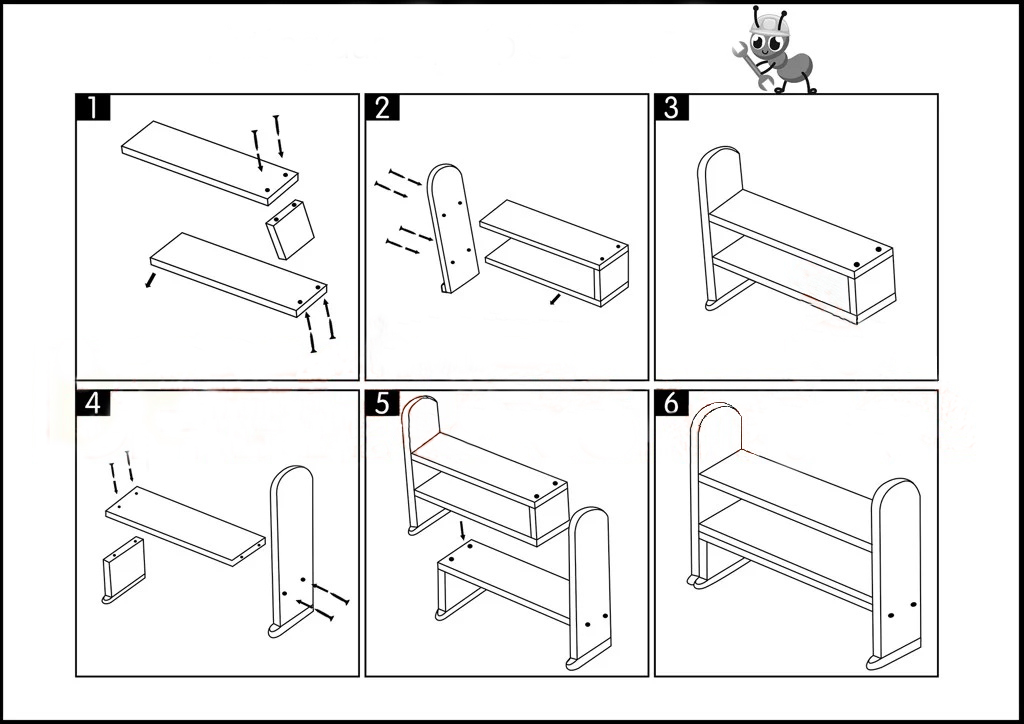 1

2

3

4

5

6