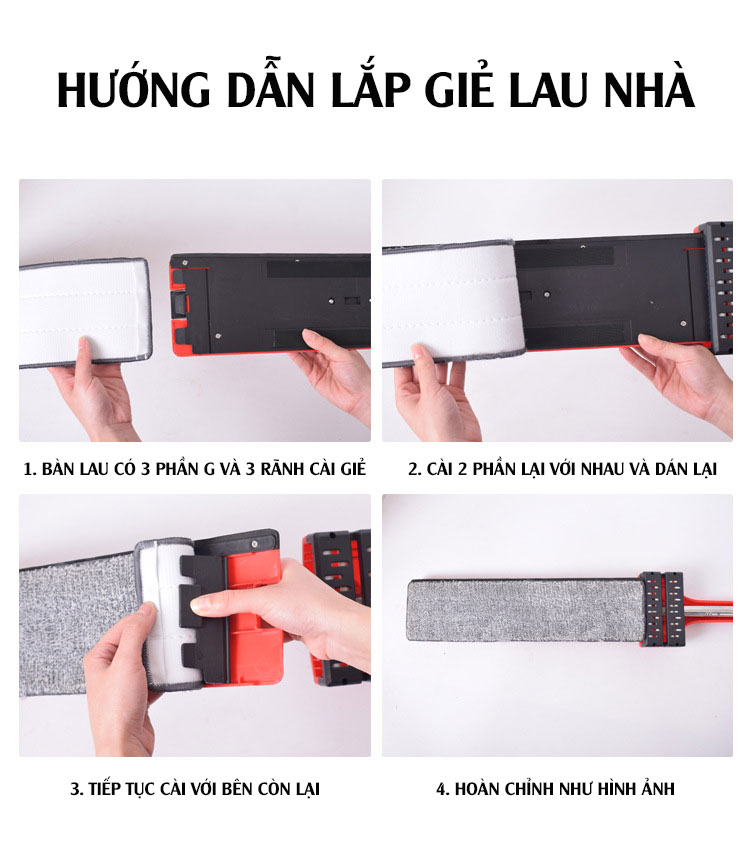 HƯỚNG DẪN LẮP GIẺ LAU NHÀ

1. BÀN LAU CÓ 3 PHẦN G VÀ 3 RÃNH CÀI GIẺ

2. CÀI 2 PHẦN LẠI VỚI NHAU VÀ DÁN LẠI

3. TIẾP TỤC CÀI VỚI BÊN CÒN LẠI

4. HOÀN CHỈNH NHƯ HÌNH ẢNH