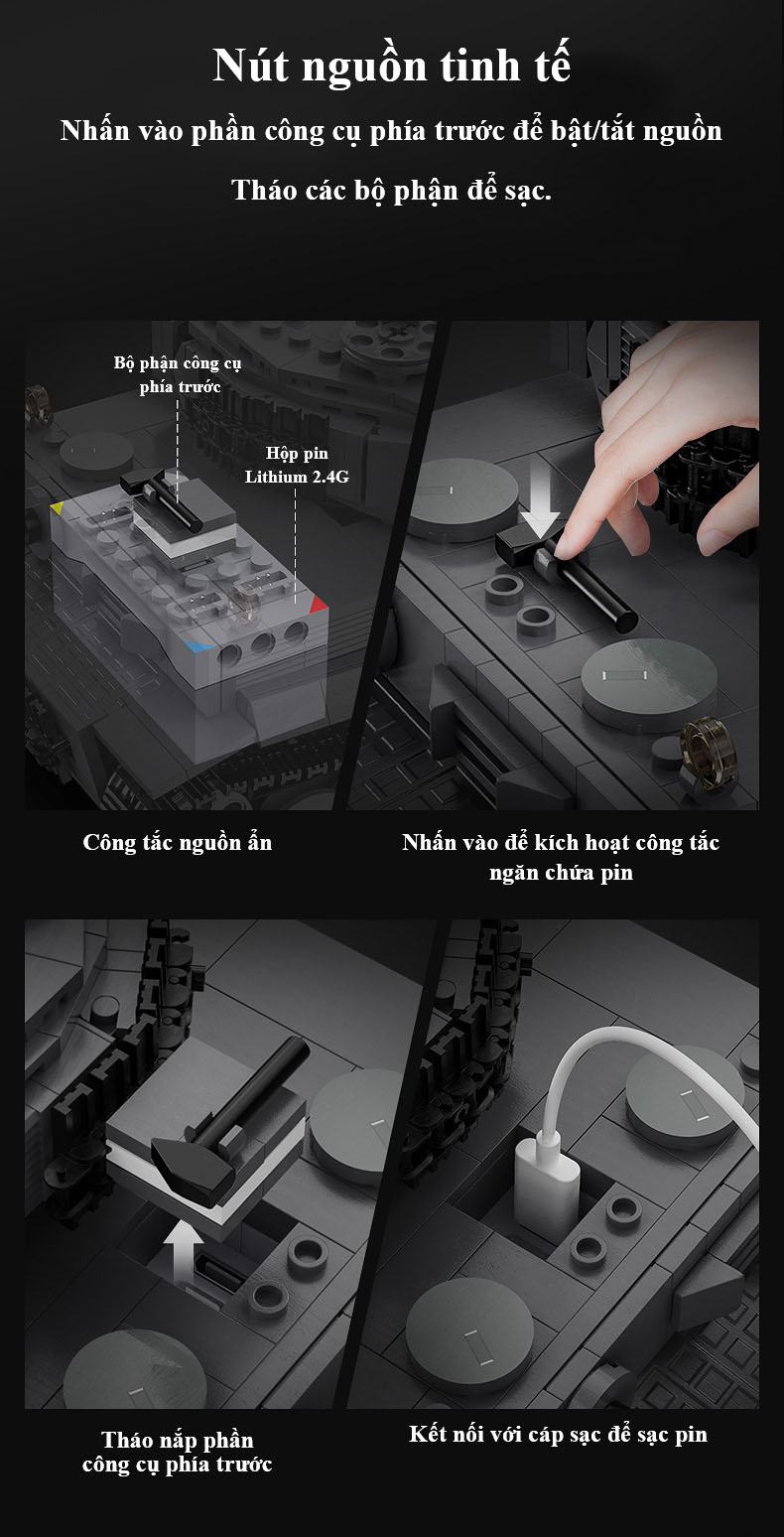 Nút nguồn tinh tế

Nhấn vào phần công cụ phía trước để bật/tắt nguồn

Tháo các bộ phận để sạc.

Bộ phận công cụ phía trước

Hộp pin Lithium 2.4G

Công tắc nguồn ẩn

Nhấn vào để kích hoạt công tắc ngăn chứa pin

Tháo nắp phần công cụ phía trước

Kết nối với cáp sạc để sạc pin