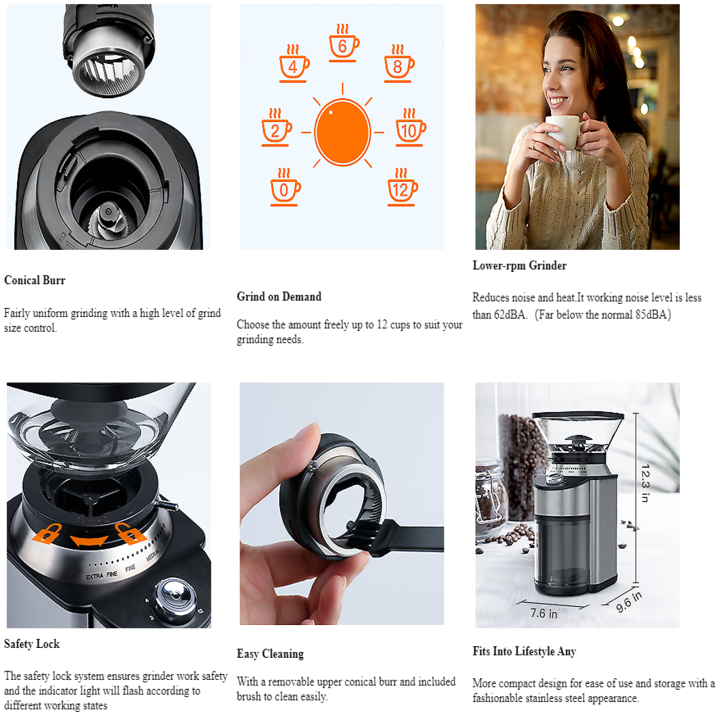 6
4
8
2
10
0
12

Conical Burr

Fairly uniform grinding with a high level of grind size control.

Grind on Demand

Choose the amount freely up to 12 cups to suit your grinding needs.

Lower-rpm Grinder

Reduces noise and heat.It working noise level is less than 62dBA. (Far below the normal 85dBA)

EXTRA FINE FINE MEDIUM

12.3 in
7.6 in
9.6 in

Safety Lock

The safety lock system ensures grinder work safety and the indicator light will flash according to different working states

Easy Cleaning

With a removable upper conical burr and included brush to clean easily.

Fits Into Lifestyle Any

More compact design for ease of use and storage with a fashionable stainless steel appearance.