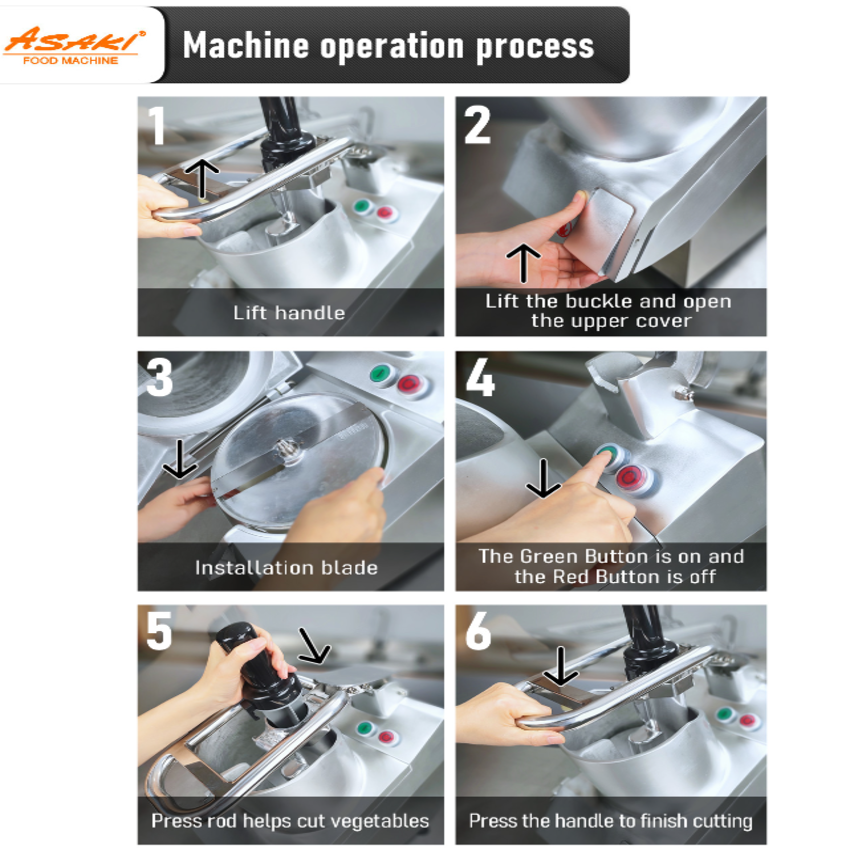 ASAKI®
FOOD MACHINE

Machine operation process

1
Lift handle

2
Lift the buckle and open the upper cover

3
Installation blade

4
The Green Button is on and the Red Button is off

5
Press rod helps cut vegetables

6
Press the handle to finish cutting