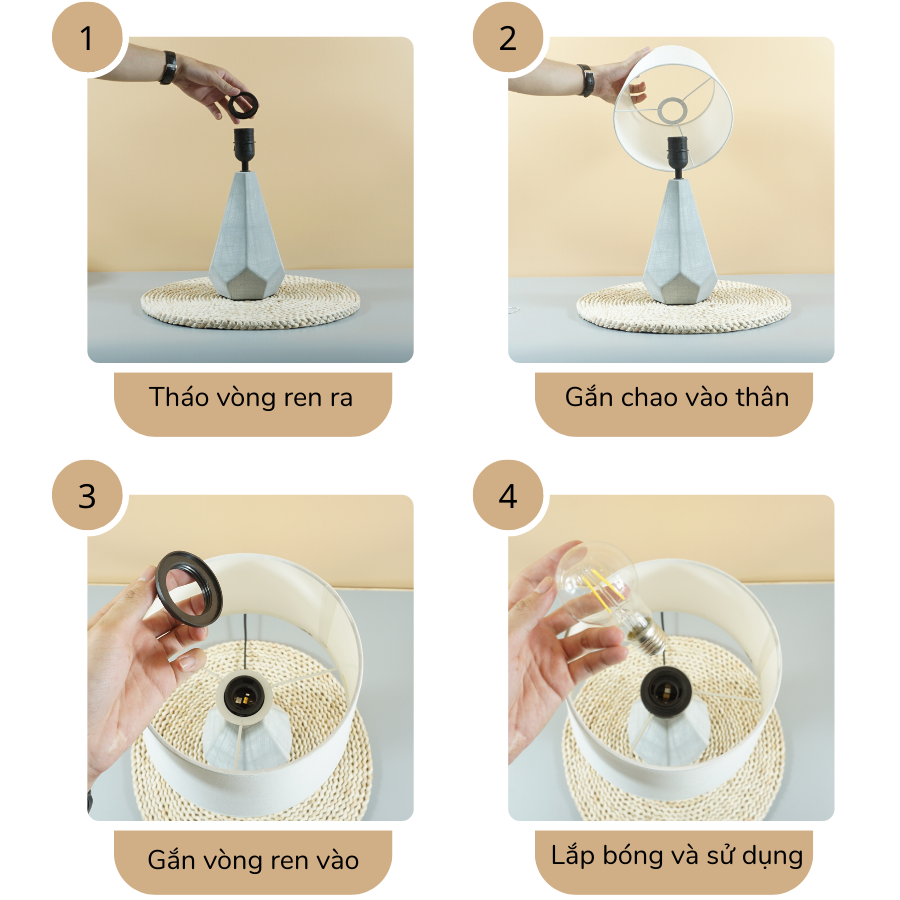 1

Tháo vòng ren ra

2

Gắn chao vào thân

3

Gắn vòng ren vào

4

Lắp bóng và sử dụng