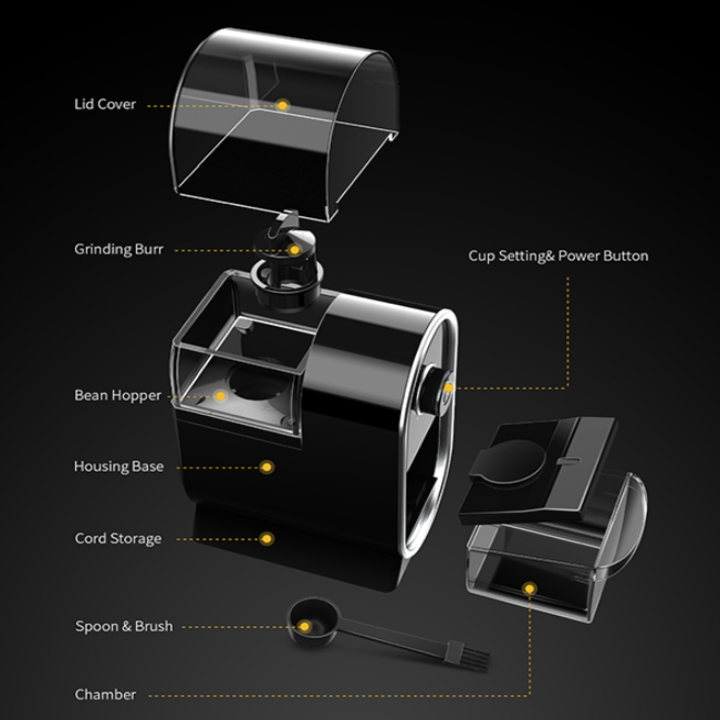 Lid Cover

Grinding Burr

Cup Setting& Power Button

Bean Hopper

Housing Base

Cord Storage

Spoon & Brush

Chamber