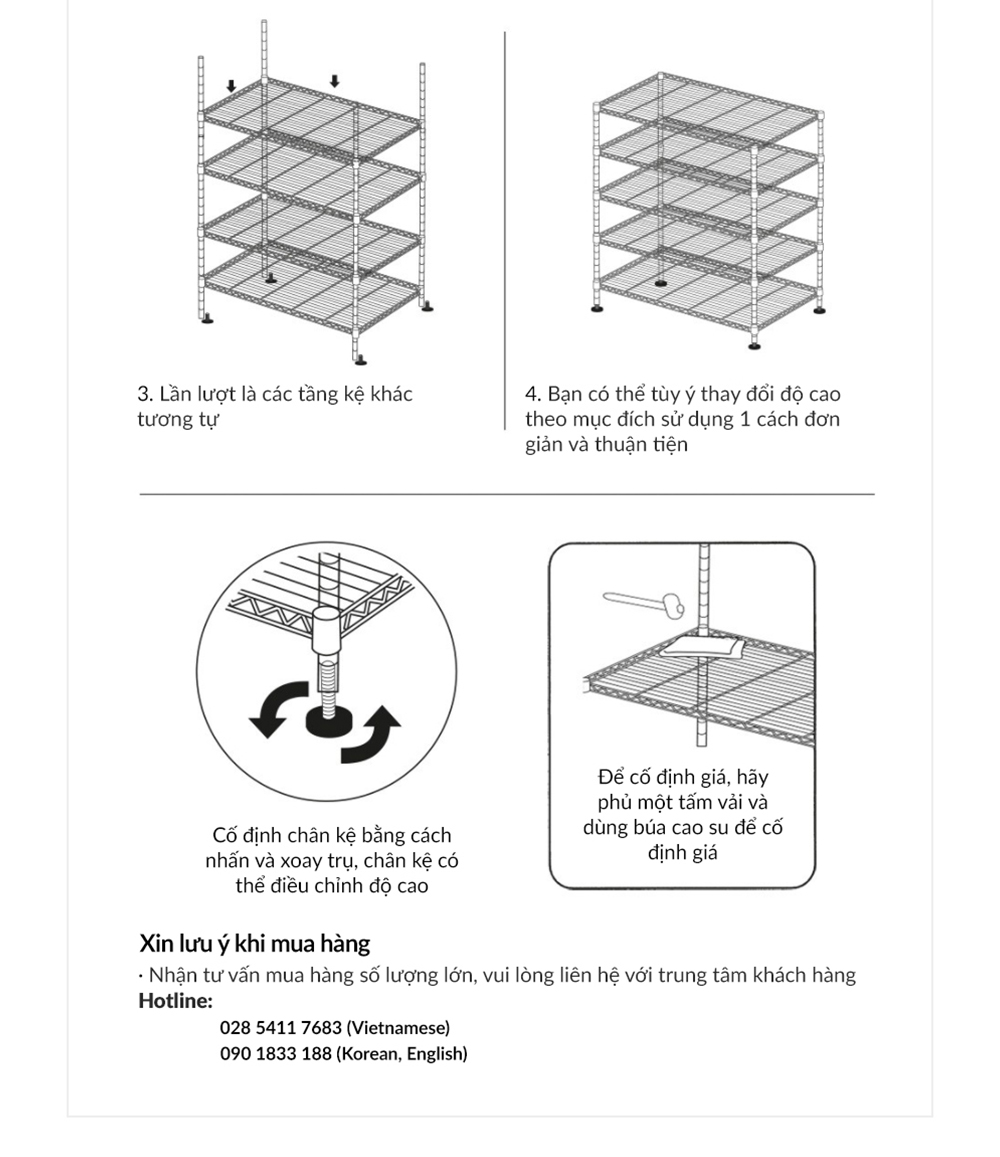 3. Lần lượt là các tầng kệ khác tương tự

4. Bạn có thể tùy ý thay đổi độ cao theo mục đích sử dụng 1 cách đơn giản và thuận tiện

Cố định chân kệ bằng cách nhấn và xoay trụ, chân kệ có thể điều chỉnh độ cao

Để cố định giá, hãy phủ một tấm vải và dùng búa cao su để cố định giá

Xin lưu ý khi mua hàng

· Nhận tư vấn mua hàng số lượng lớn, vui lòng liên hệ với trung tâm khách hàng

Hotline:

028 5411 7683 (Vietnamese)

090 1833 188 (Korean, English)