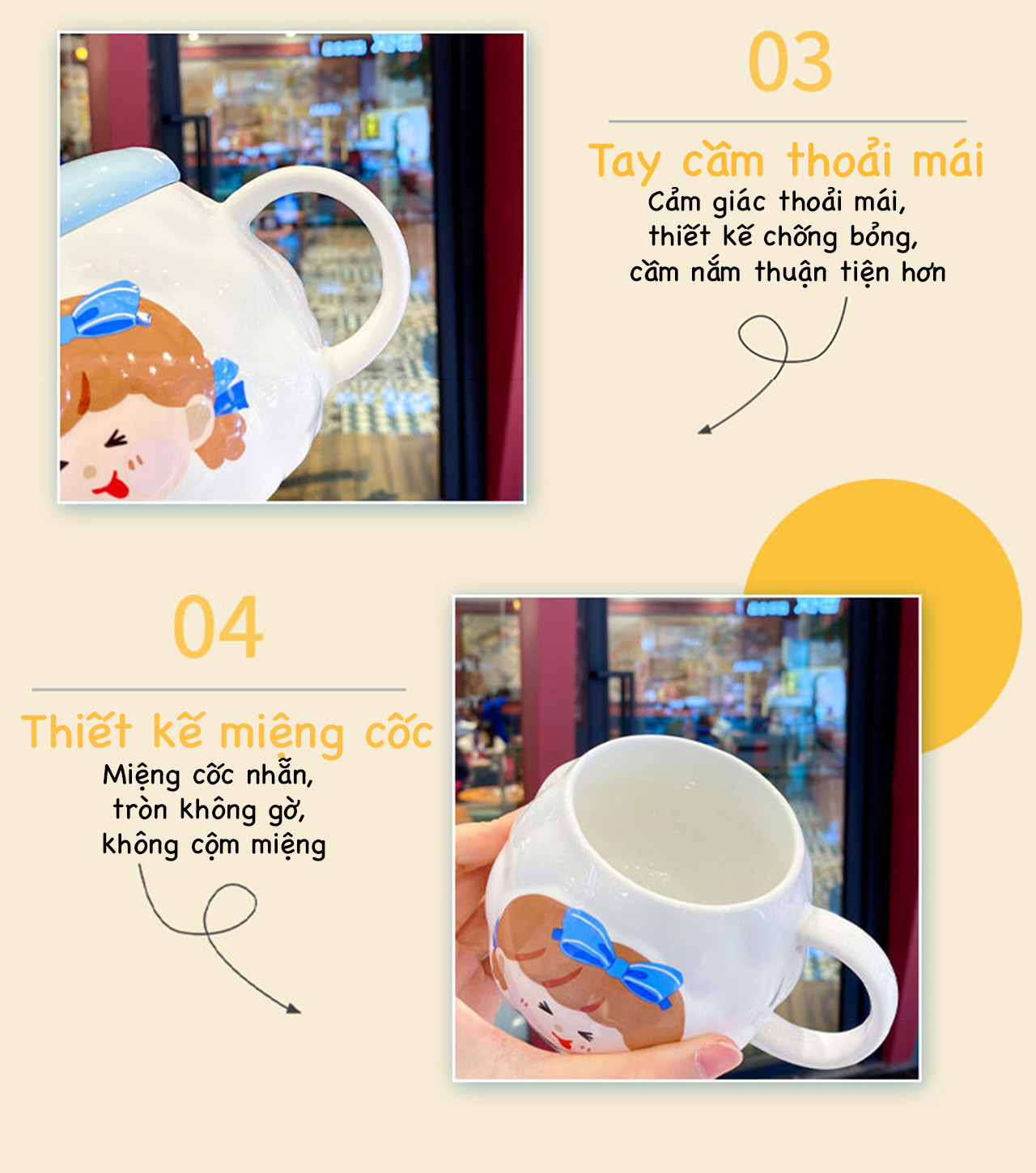 03

Tay cầm thoải mái

Cảm giác thoải mái, thiết kế chống bỏng, cầm nắm thuận tiện hơn

04

Thiết kế miệng cốc

Miệng cốc nhẵn, tròn không gờ, không cộm miệng