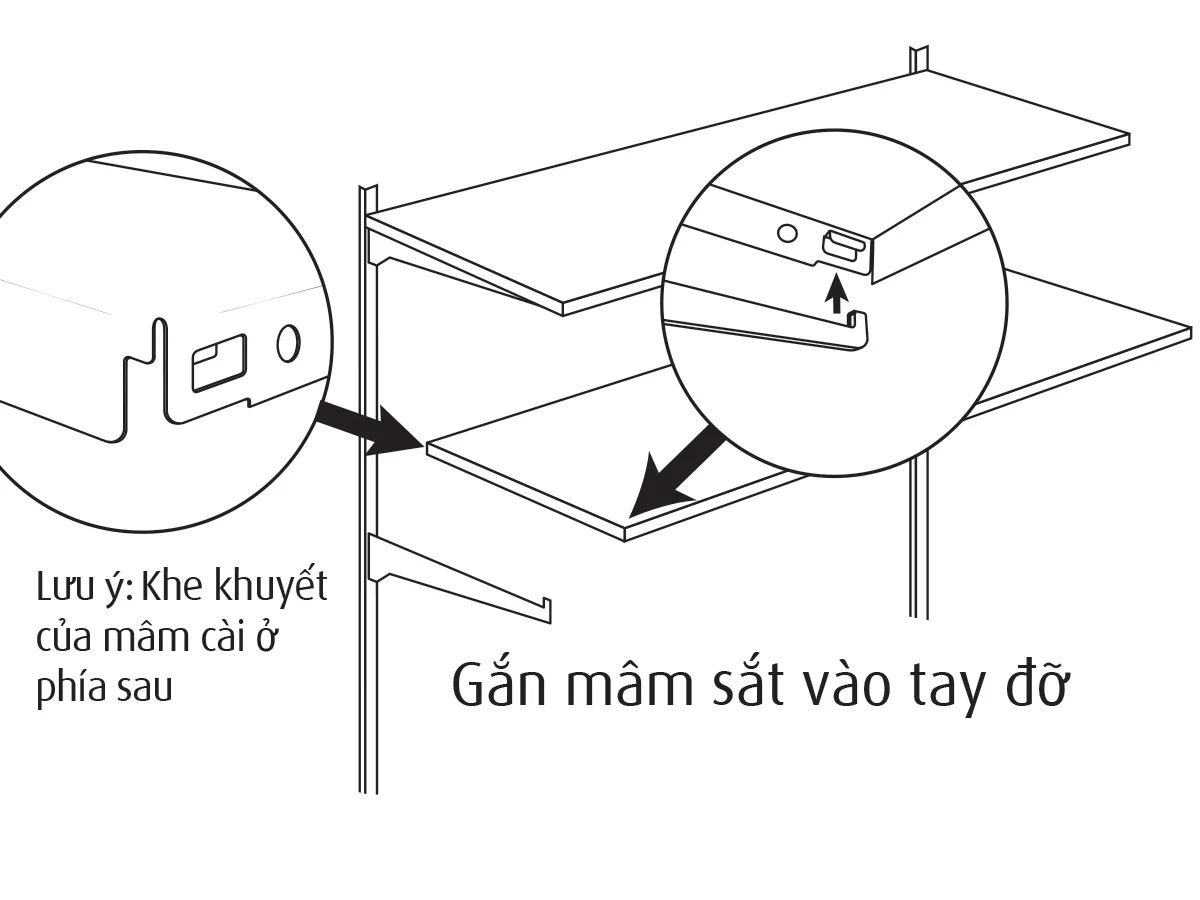 Lưu ý: Khe khuyết của mâm cài ở phía sau

Gắn mâm sắt vào tay đỡ