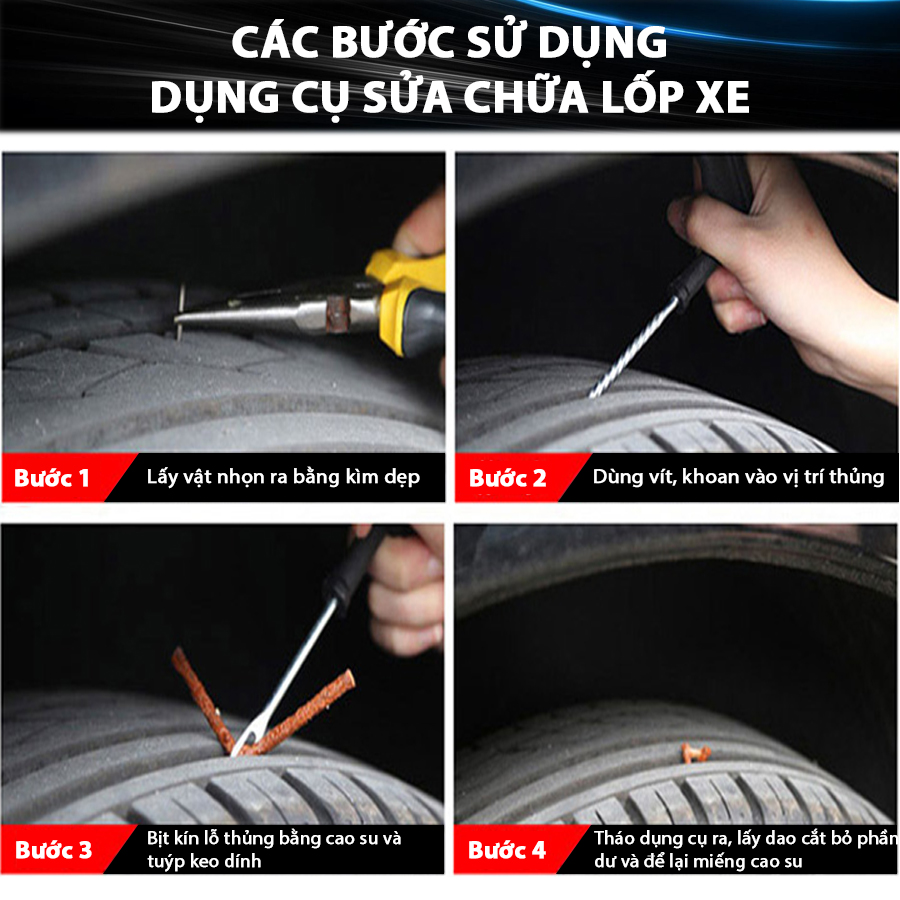 CÁC BƯỚC SỬ DỤNG
DỤNG CỤ SỬA CHỮA LỐP XE

Bước 1
Lấy vật nhọn ra bằng kìm dẹp

Bước 2
Dùng vít, khoan vào vị trí thủng

Bước 3
Bịt kín lỗ thủng bằng cao su và tuýp keo dính

Bước 4
Tháo dụng cụ ra, lấy dao cắt bỏ phần dư và để lại miếng cao su