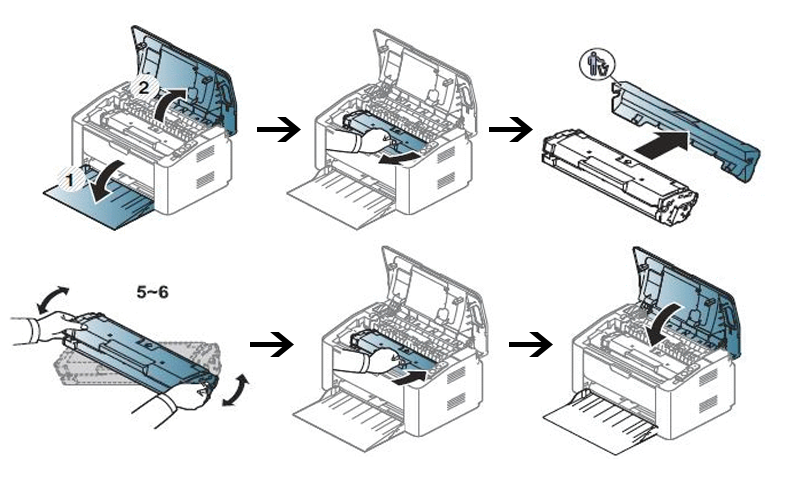 2

1

5~6