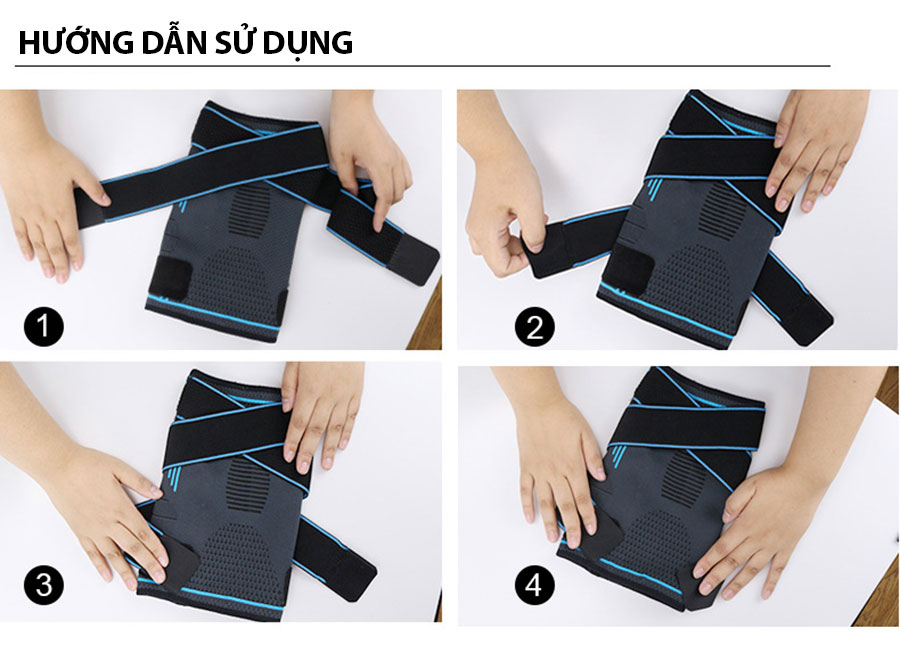 HƯỚNG DẪN SỬ DỤNG

1

2

3

4