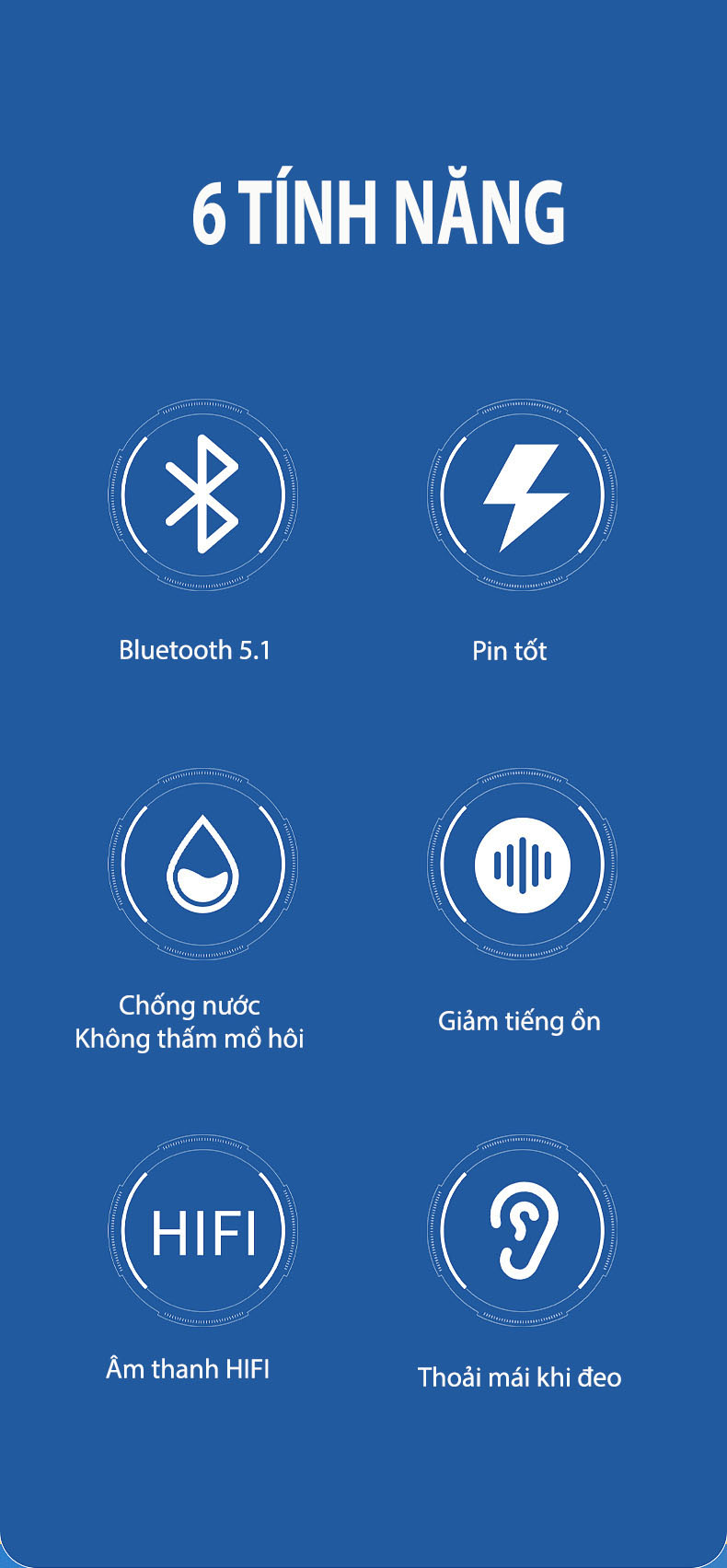 6 TÍNH NĂNG

Bluetooth 5.1

Pin tốt

Chống nước
Không thấm mồ hôi

Giảm tiếng ồn

HIFI

Âm thanh HIFI

Thoải mái khi đeo