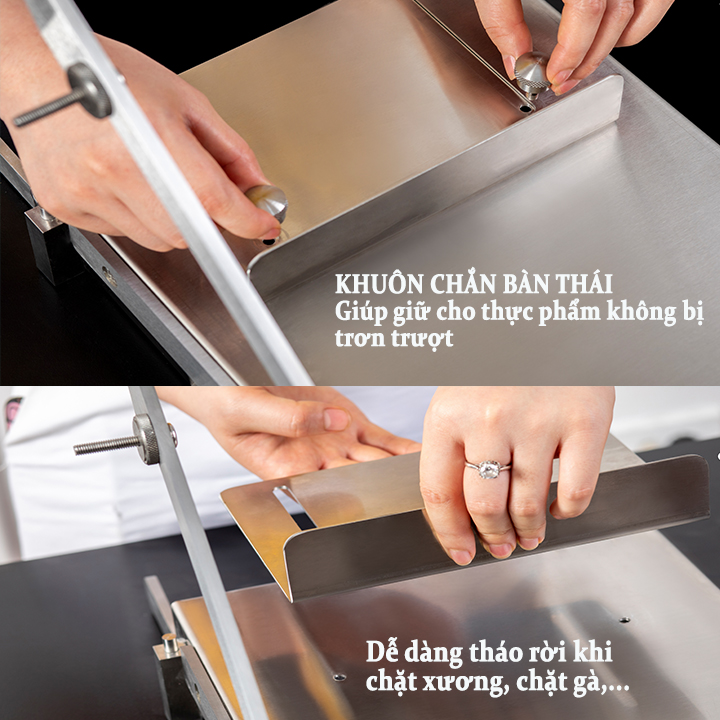 KHUÔN CHẮN BÀN THÁI
Giúp giữ cho thực phẩm không bị trơn trượt

Dễ dàng tháo rời khi chặt xương, chặt gà,...