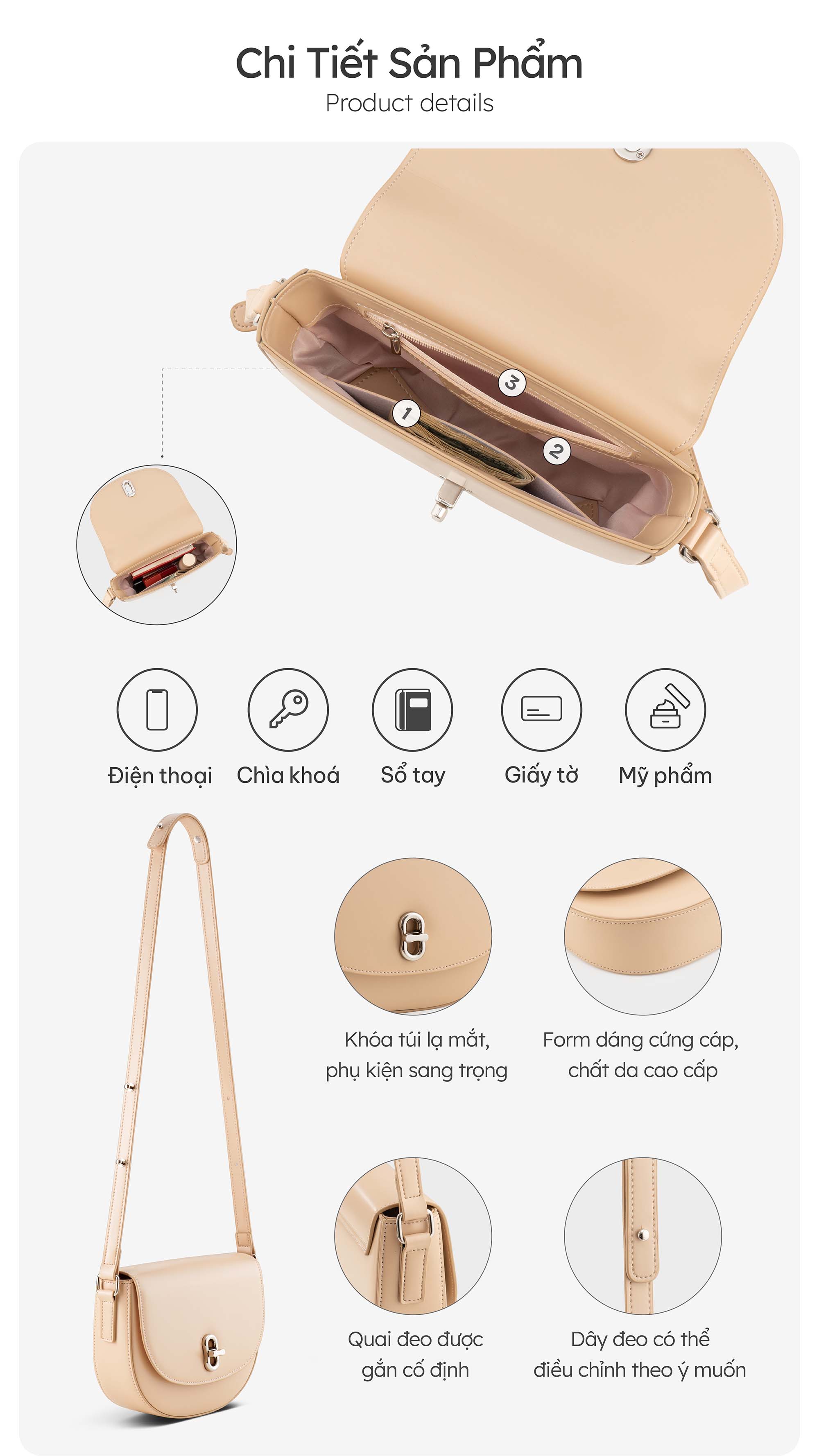 Chi Tiết Sản Phẩm
Product details

3
1
2

Điện thoại
Chìa khoá
Sổ tay
Giấy tờ
Mỹ phẩm

Khóa túi lạ mắt, phụ kiện sang trọng

Form dáng cứng cáp, chất da cao cấp

Quai đeo được gắn cố định

Dây đeo có thể điều chỉnh theo ý muốn