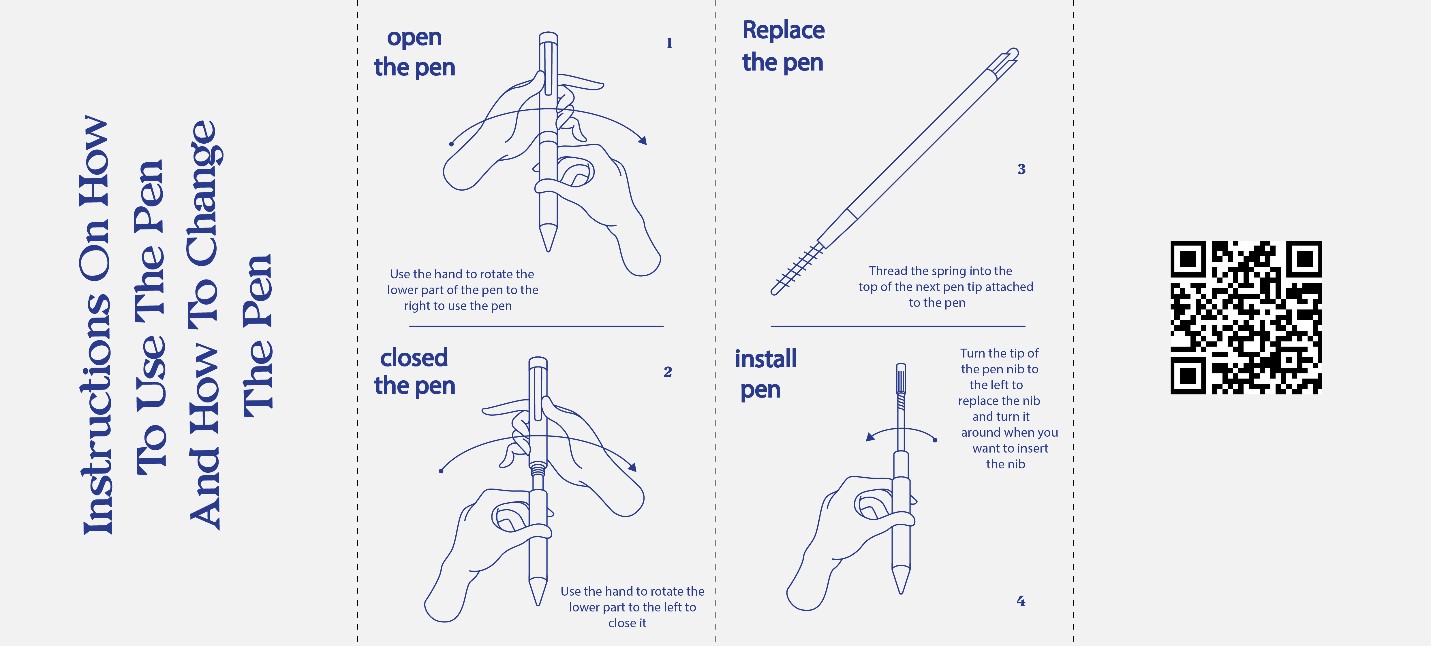 Instructions On How To Use The Pen And How To Change The Pen

open the pen

1

Use the hand to rotate the lower part of the pen to the right to use the pen

closed the pen

2

Use the hand to rotate the lower part to the left to close it

Replace the pen

3

Thread the spring into the top of the next pen tip attached to the pen

install pen

Turn the tip of the pen nib to the left to replace the nib and turn it around when you want to insert the nib

4