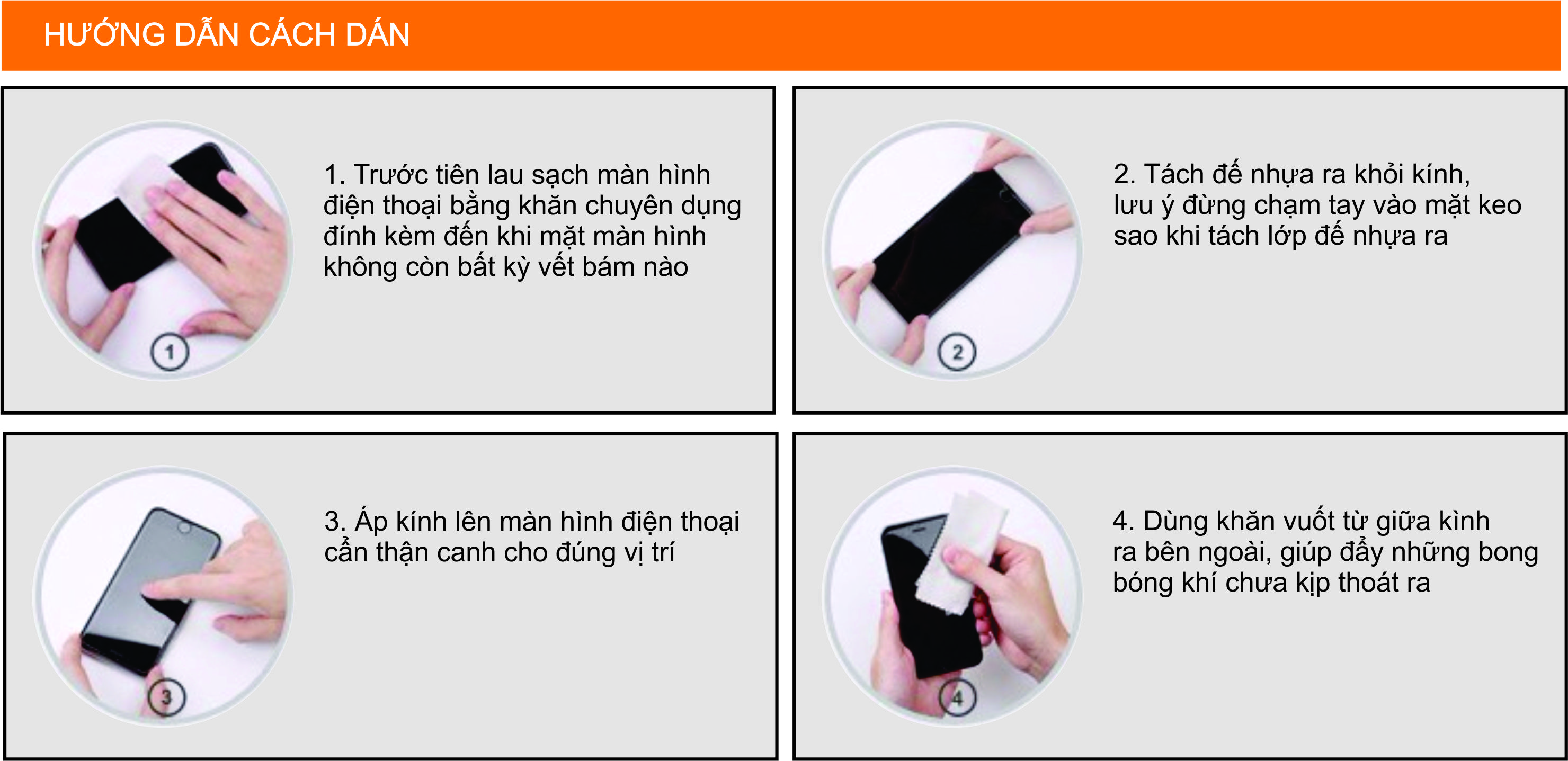 HƯỚNG DẪN CÁCH DÁN

1

1. Trước tiên lau sạch màn hình điện thoại bằng khăn chuyên dụng đính kèm đến khi mặt màn hình không còn bất kỳ vết bám nào

2

2. Tách đế nhựa ra khỏi kính, lưu ý đừng chạm tay vào mặt keo sao khi tách lớp đế nhựa ra

3

3. Áp kính lên màn hình điện thoại cẩn thận canh cho đúng vị trí

4

4. Dùng khăn vuốt từ giữa kình ra bên ngoài, giúp đẩy những bong bóng khí chưa kịp thoát ra