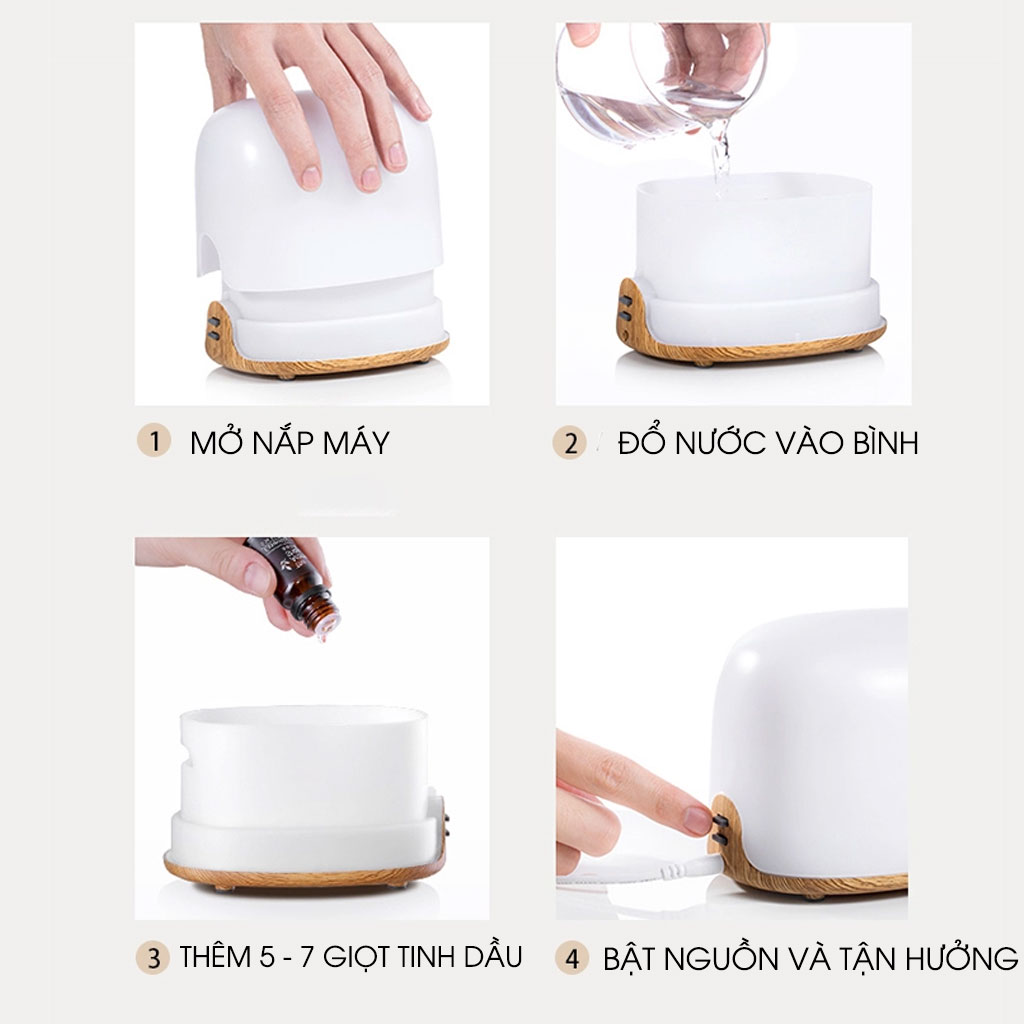 1 MỞ NẮP MÁY

2 ĐỔ NƯỚC VÀO BÌNH

3 THÊM 5 - 7 GIỌT TINH DẦU

4 BẬT NGUỒN VÀ TẬN HƯỞNG