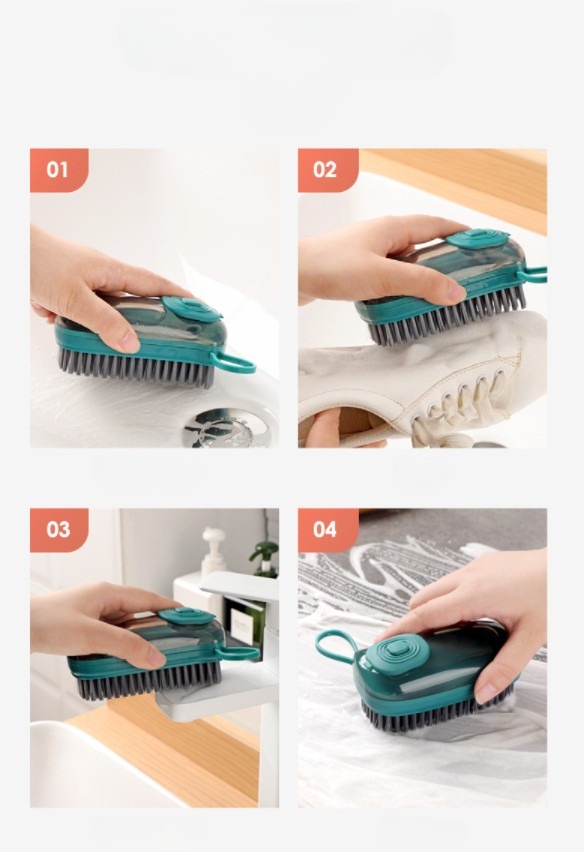 01

02

03

04