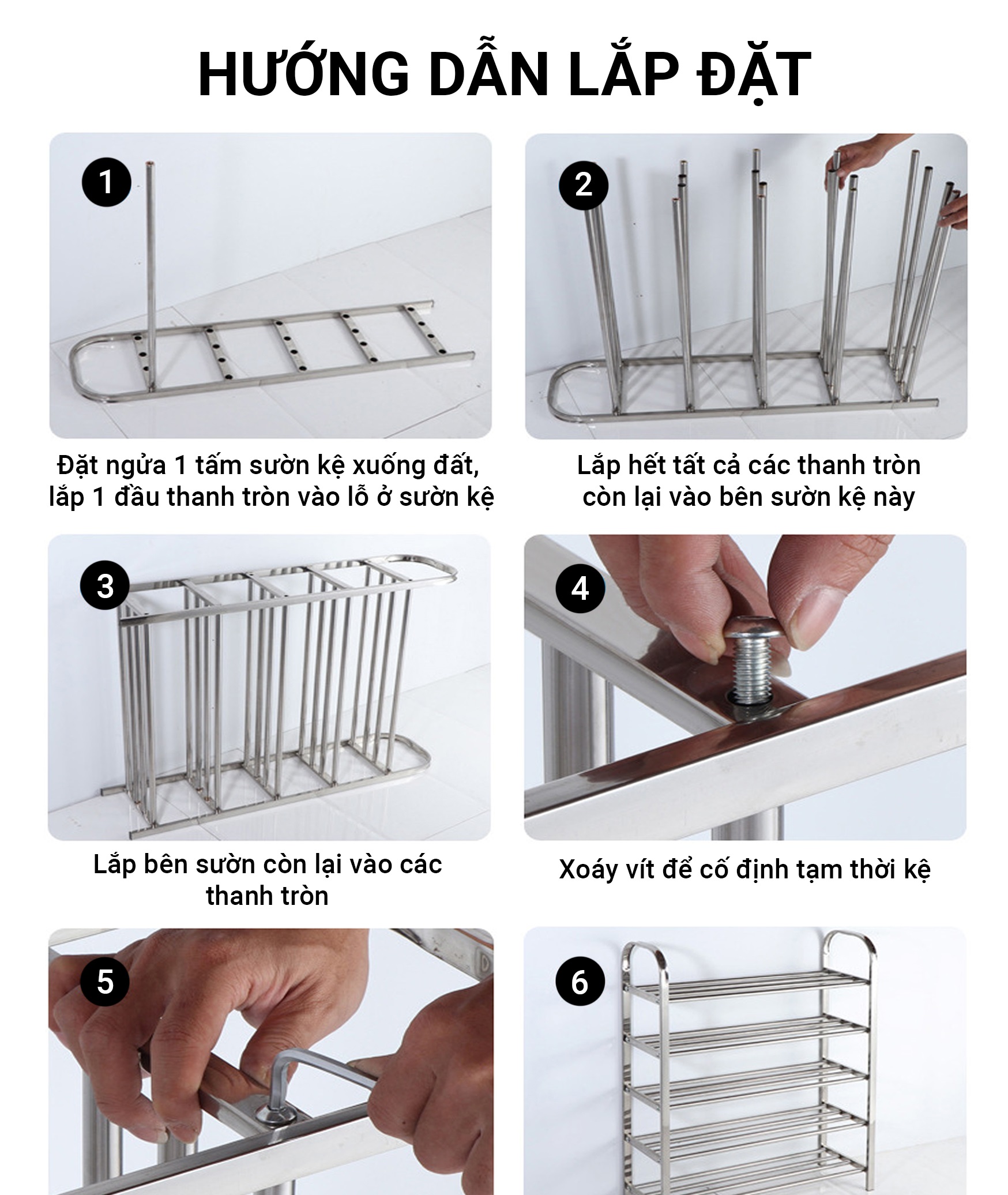 HƯỚNG DẪN LẮP ĐẶT

1

Đặt ngửa 1 tấm sườn kệ xuống đất, lắp 1 đầu thanh tròn vào lỗ ở sườn kệ

2

Lắp hết tất cả các thanh tròn còn lại vào bên sườn kệ này

3

Lắp bên sườn còn lại vào các thanh tròn

4

Xoáy vít để cố định tạm thời kệ

5

6