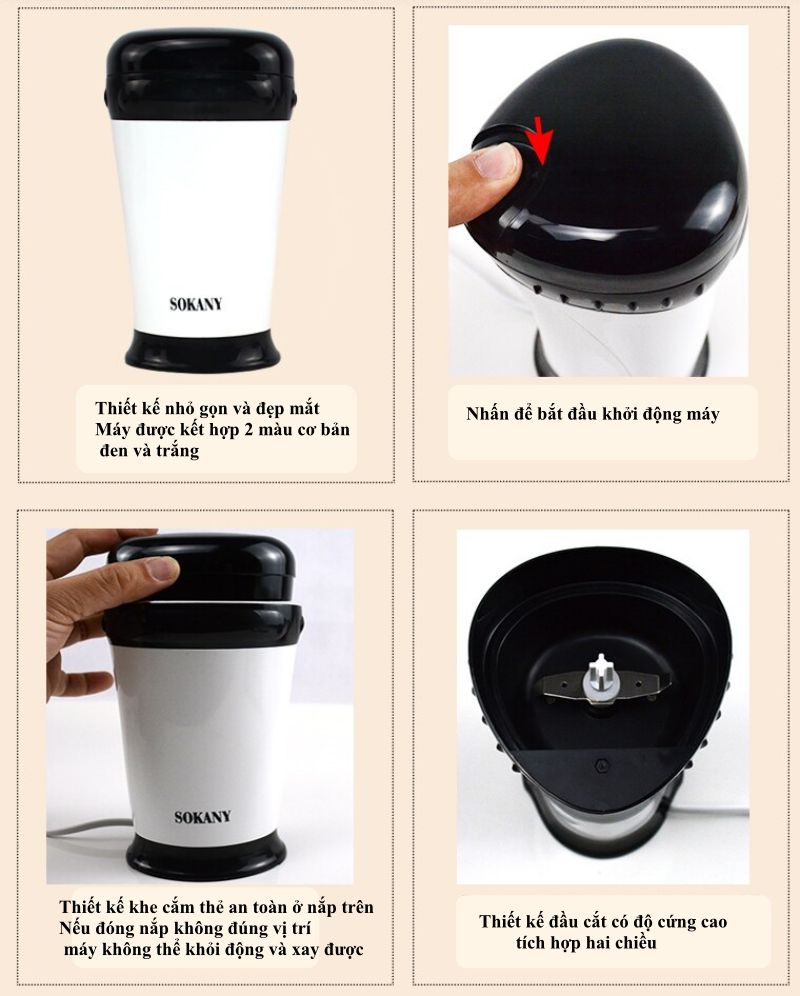 SOKANY

Thiết kế nhỏ gọn và đẹp mắt
Máy được kết hợp 2 màu cơ bản đen và trắng

Nhấn để bắt đầu khởi động máy

SOKANY

Thiết kế khe cắm thẻ an toàn ở nắp trên
Nếu đóng nắp không đúng vị trí máy không thể khởi động và xay được

Thiết kế đầu cắt có độ cứng cao tích hợp hai chiều