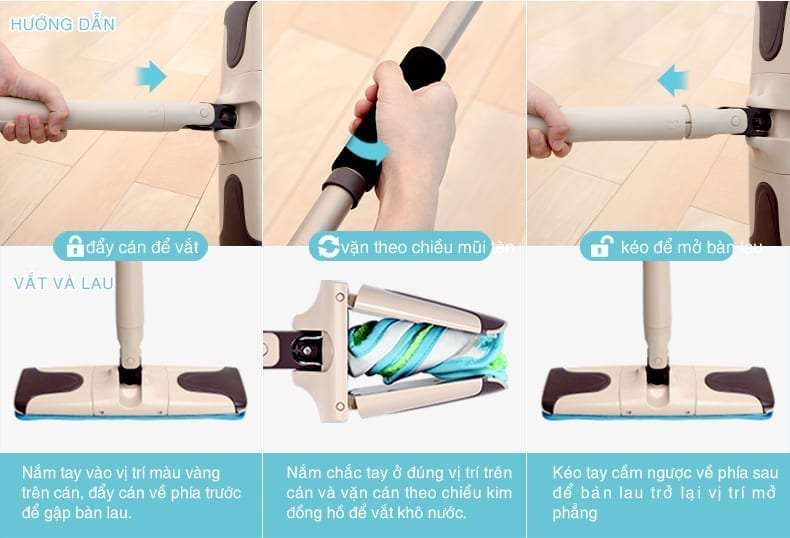 HƯỚNG DẪN

đẩy cán để vắt

vặn theo chiều mũi tên

kéo để mở bàn lau

VẮT VÀ LAU

Nắm tay vào vị trí màu vàng trên cán, đẩy cán về phía trước để gập bàn lau.

Nắm chắc tay ở đúng vị trí trên cán và vặn cán theo chiều kim đồng hồ để vắt khô nước.

Kéo tay cầm ngược về phía sau để bàn lau trở lại vị trí mở phẳng