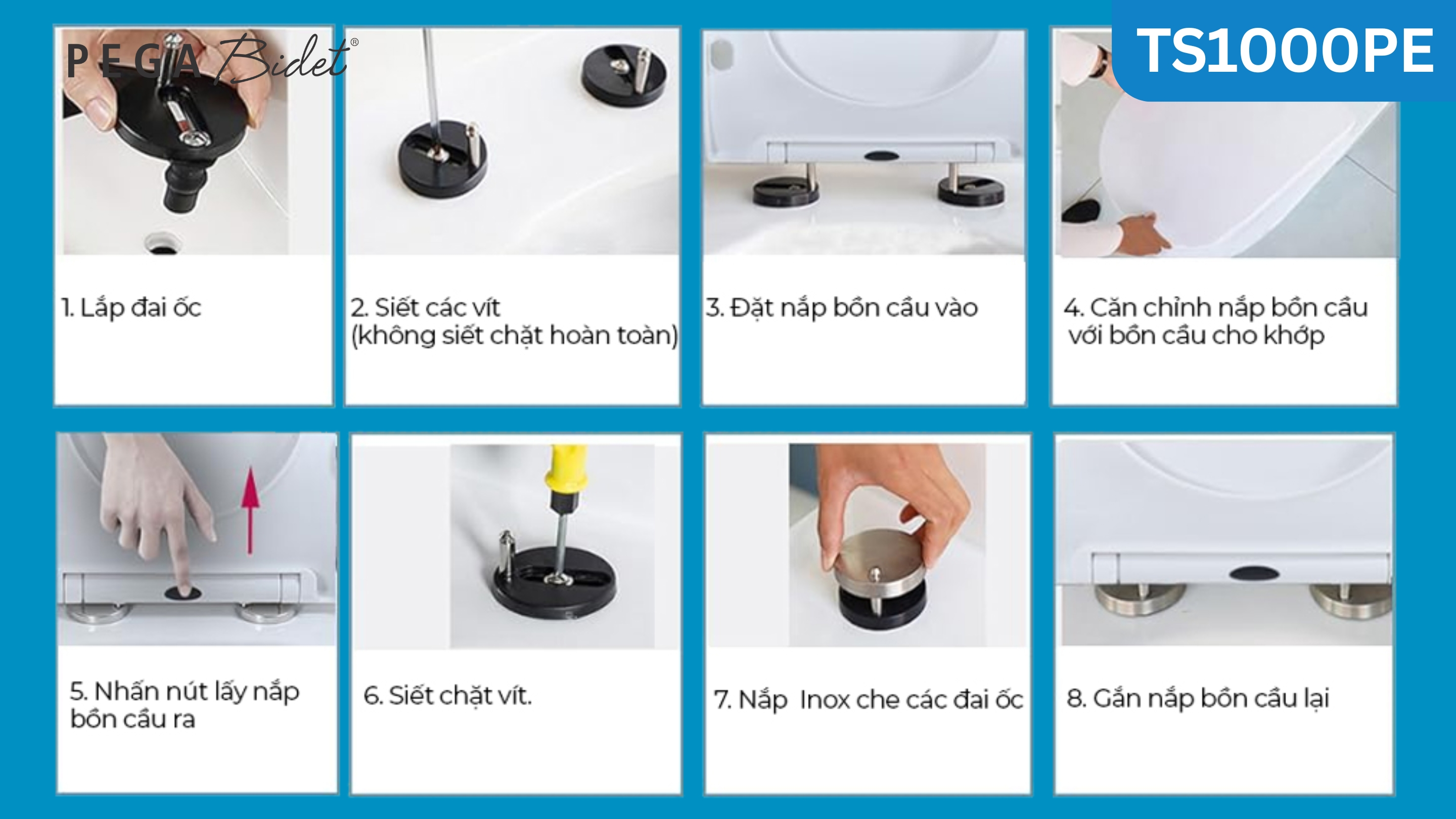 PEGA Bidet®

TS1000PE

1. Lắp đai ốc

2. Siết các vít
(không siết chặt hoàn toàn)

3. Đặt nắp bồn cầu vào

4. Căn chỉnh nắp bồn cầu với bồn cầu cho khớp

5. Nhấn nút lấy nắp bồn cầu ra

6. Siết chặt vít.

7. Nắp Inox che các đai ốc

8. Gắn nắp bồn cầu lại