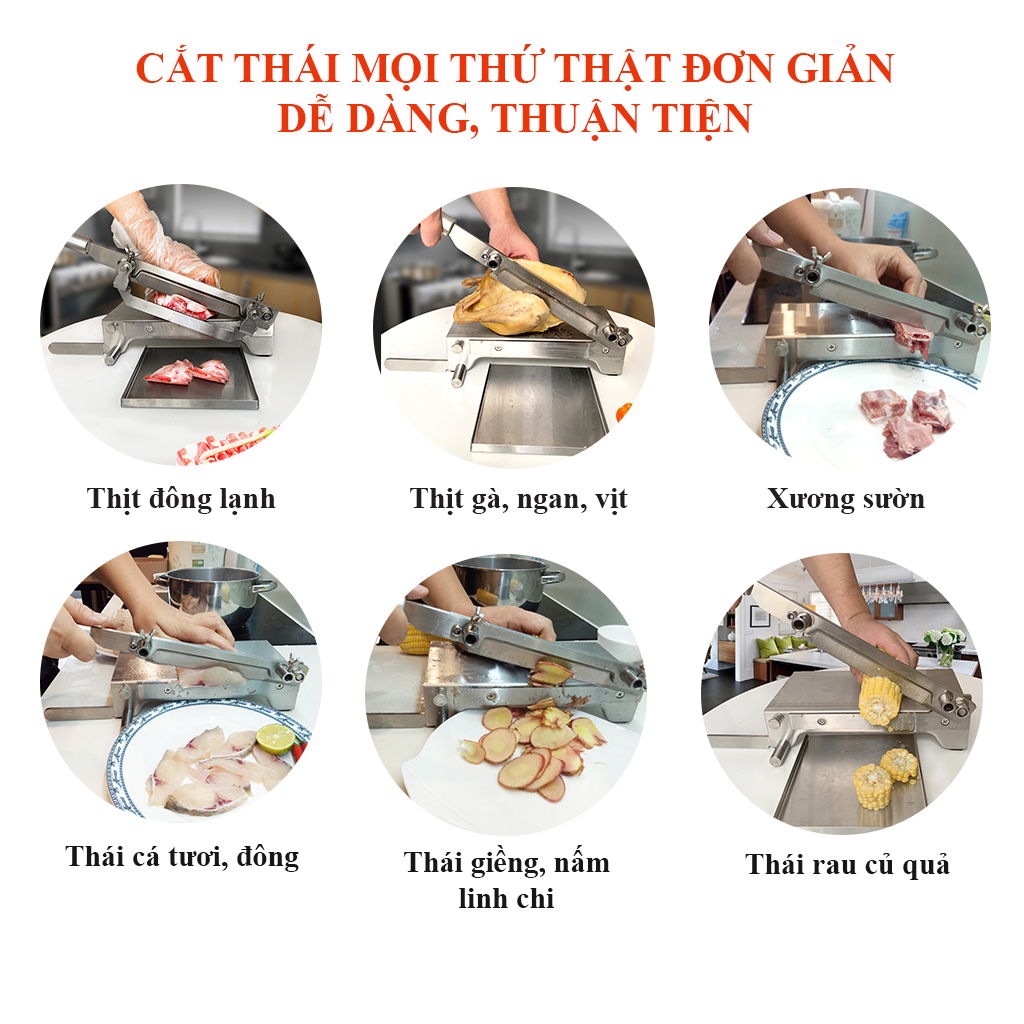 CẮT THÁI MỌI THỨ THẬT ĐƠN GIẢN
DỄ DÀNG, THUẬN TIỆN

Thịt đông lạnh

Thịt gà, ngan, vịt

Xương sườn

Thái cá tươi, đông

Thái giềng, nấm linh chi

Thái rau củ quả