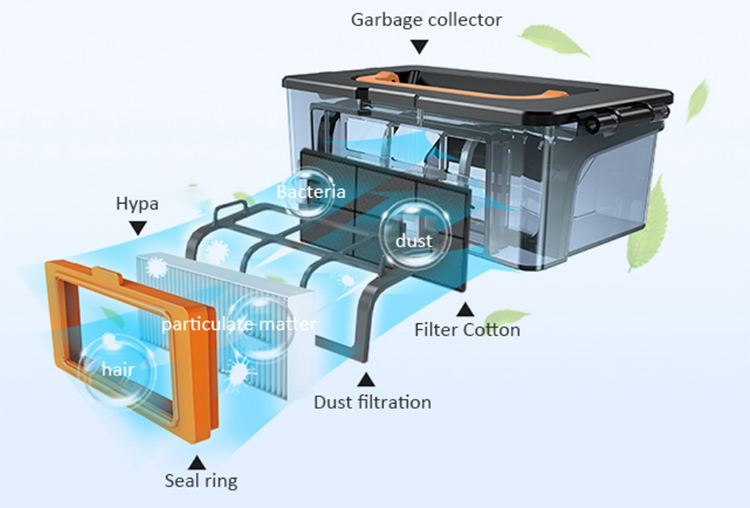 Garbage collector

Hypa

Bacteria

dust

particulate matter

hair

Filter Cotton

Dust filtration

Seal ring