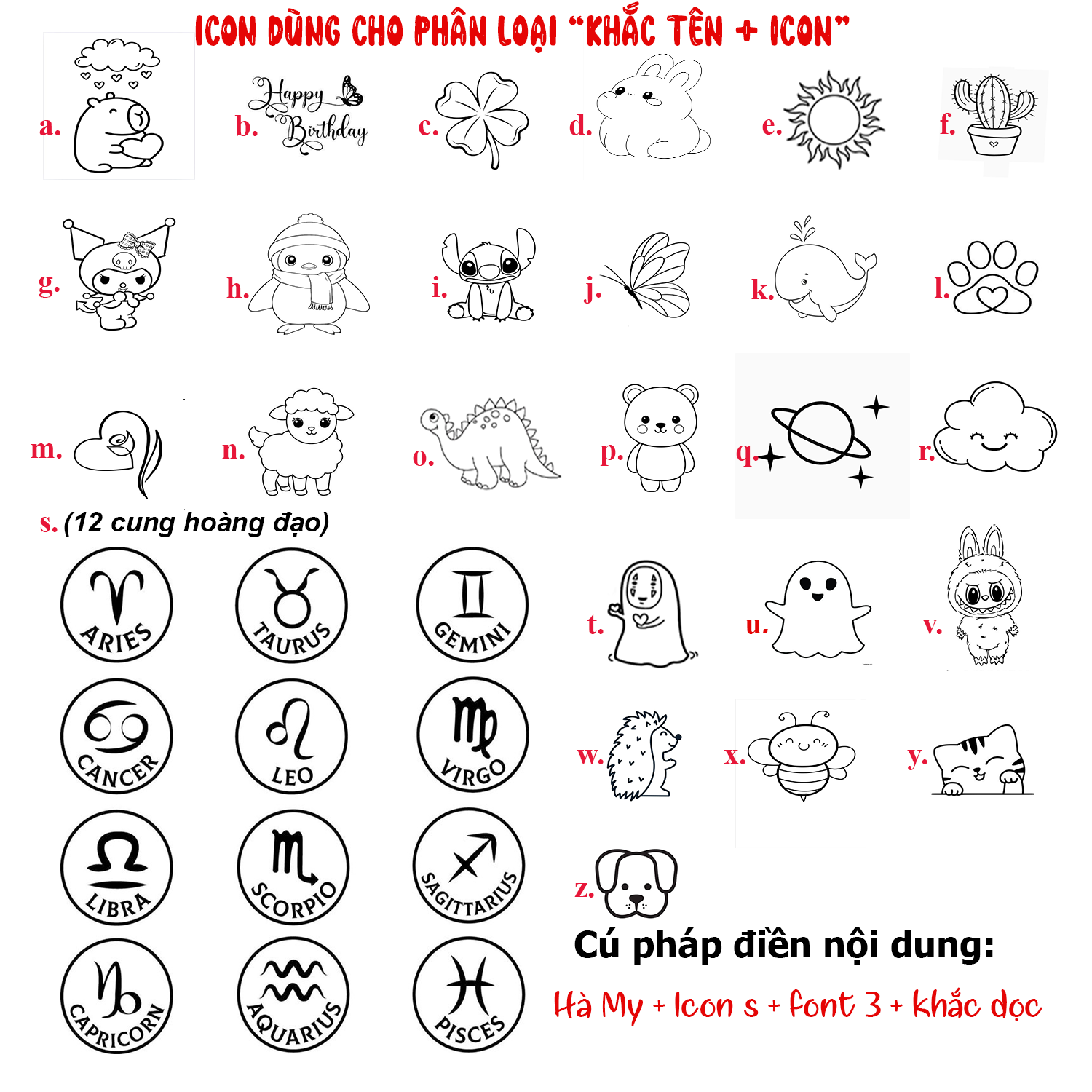 ICON DÙNG CHO PHÂN LOẠI "KHẮC TÊN + ICON"

a.

b. Happy Birthday

c.

d.

e.

f.

g.

h.

i.

j.

k.

l.

m.

n.

o.

p.

q.

r.

s. (12 cung hoàng đạo)

ARIES

TAURUS

GEMINI

CANCER

LEO

VIRGO

LIBRA

SCORPIO

SAGITTARIUS

CAPRICORN

AQUARIUS

PISCES

t.

u.

v.

w.

x.

y.

z.

Cú pháp điền nội dung:

Hà My + Icon s + font 3 + khắc dọc