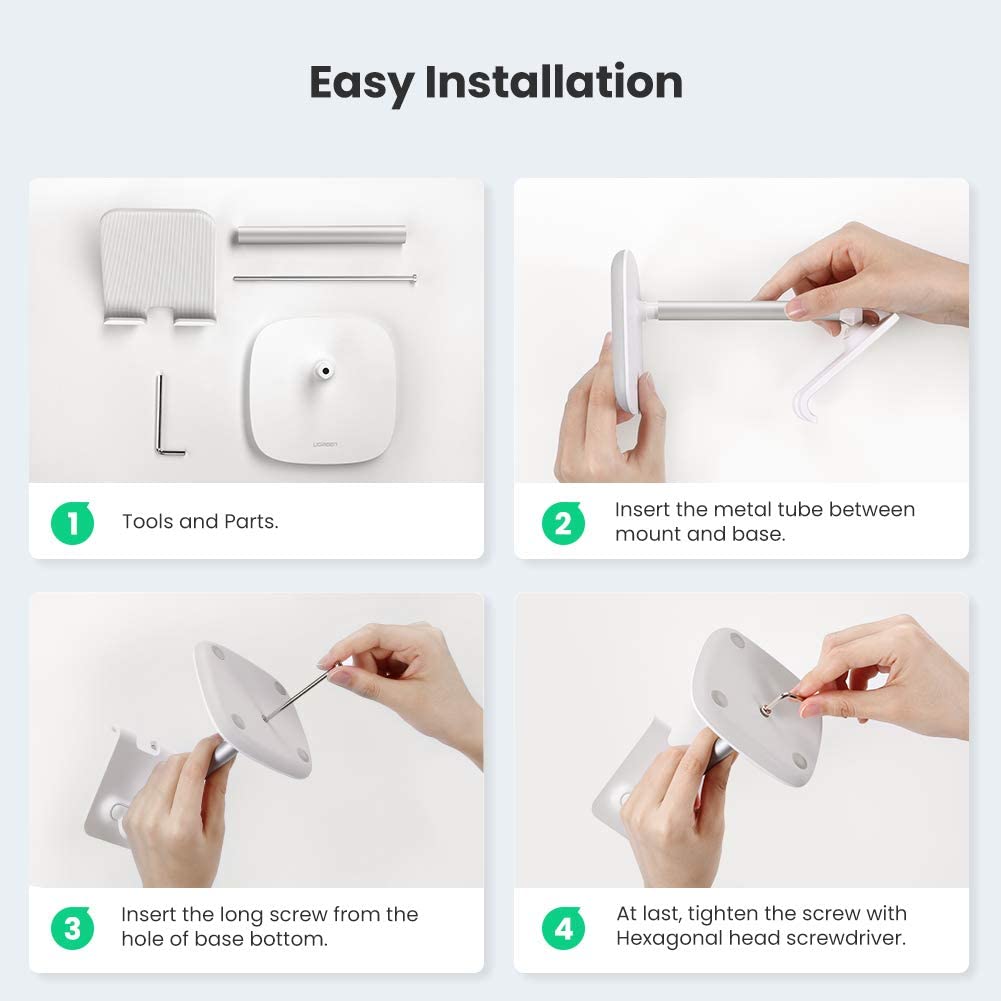 Easy Installation

UGREEN

1 Tools and Parts.

2 Insert the metal tube between mount and base.

3 Insert the long screw from the hole of base bottom.

4 At last, tighten the screw with Hexagonal head screwdriver.