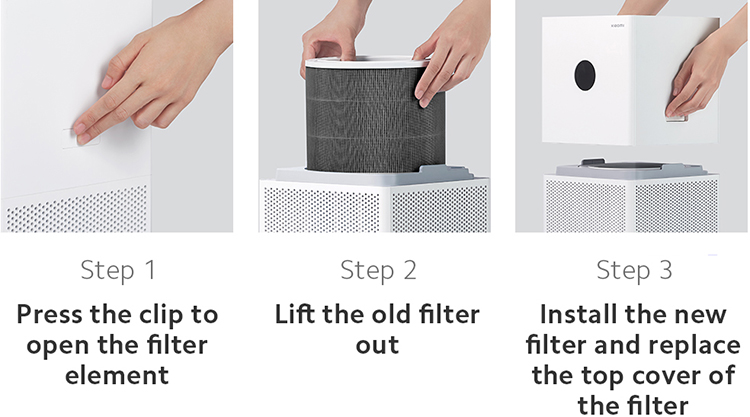 xiaomi

Step 1

Press the clip to open the filter element

Step 2

Lift the old filter out

Step 3

Install the new filter and replace the top cover of the filter