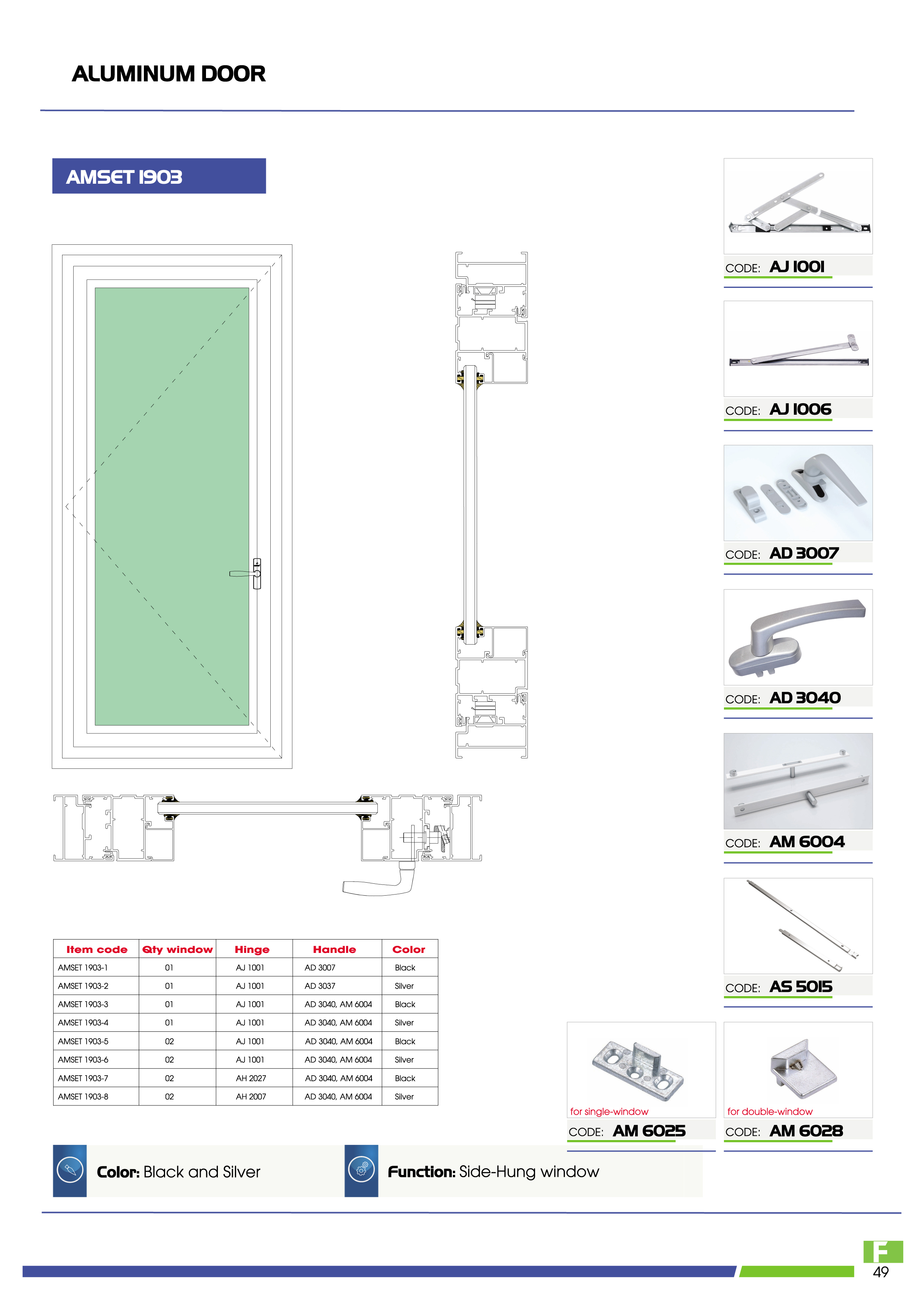 ALUMINUM DOOR

AMSET 1903

CODE: AJ 1001

CODE: AJ 1006

CODE: AD 3007

CODE: AD 3040

CODE: AM 6004

CODE: AS 5015

| Item code | Qty window | Hinge | Handle | Color |
|---|---|---|---|---|
| AMSET 1903-1 | 01 | AJ 1001 | AD 3007 | Black |
| AMSET 1903-2 | 01 | AJ 1001 | AD 3037 | Silver |
| AMSET 1903-3 | 01 | AJ 1001 | AD 3040, AM 6004 | Black |
| AMSET 1903-4 | 01 | AJ 1001 | AD 3040, AM 6004 | Silver |
| AMSET 1903-5 | 02 | AJ 1001 | AD 3040, AM 6004 | Black |
| AMSET 1903-6 | 02 | AJ 1001 | AD 3040, AM 6004 | Silver |
| AMSET 1903-7 | 02 | AH 2027 | AD 3040, AM 6004 | Black |
| AMSET 1903-8 | 02 | AH 2007 | AD 3040, AM 6004 | Silver |

for single-window
CODE: AM 6025

for double-window
CODE: AM 6028

Color: Black and Silver

Function: Side-Hung window

F
49