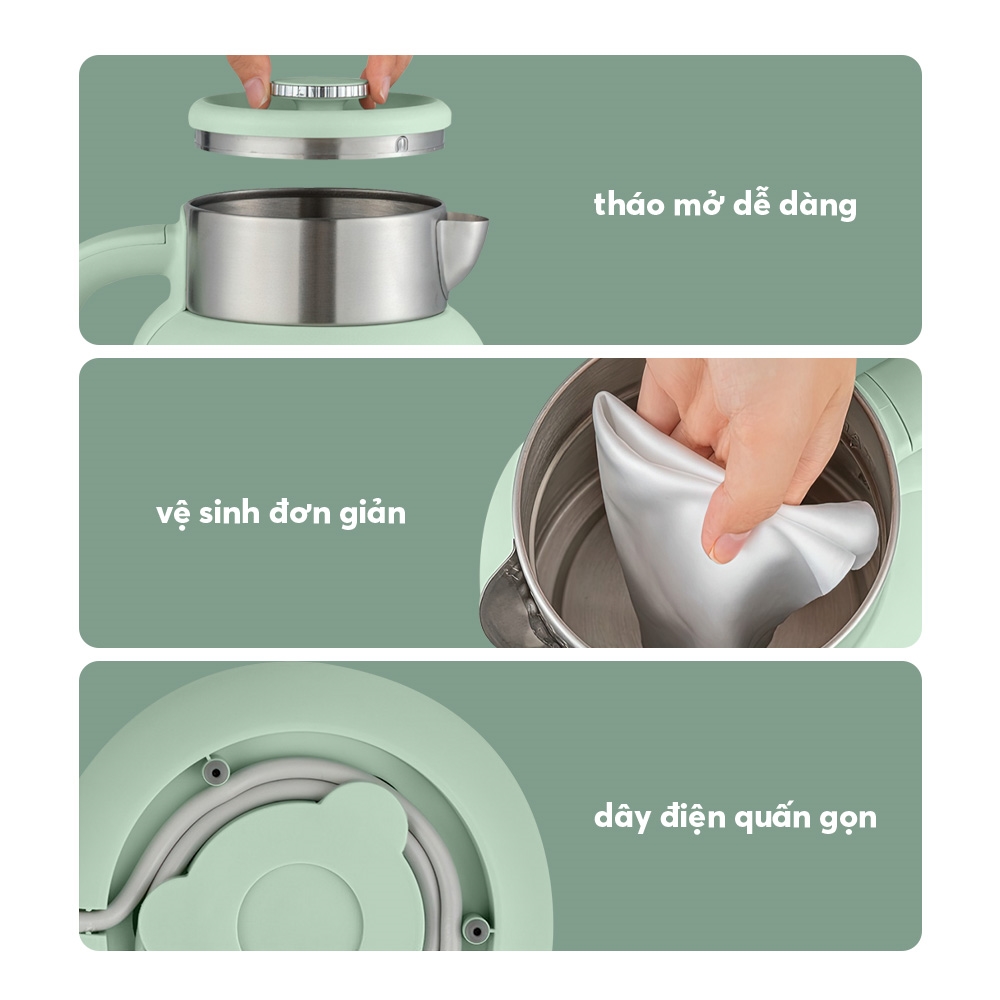 tháo mở dễ dàng

vệ sinh đơn giản

dây điện quấn gọn