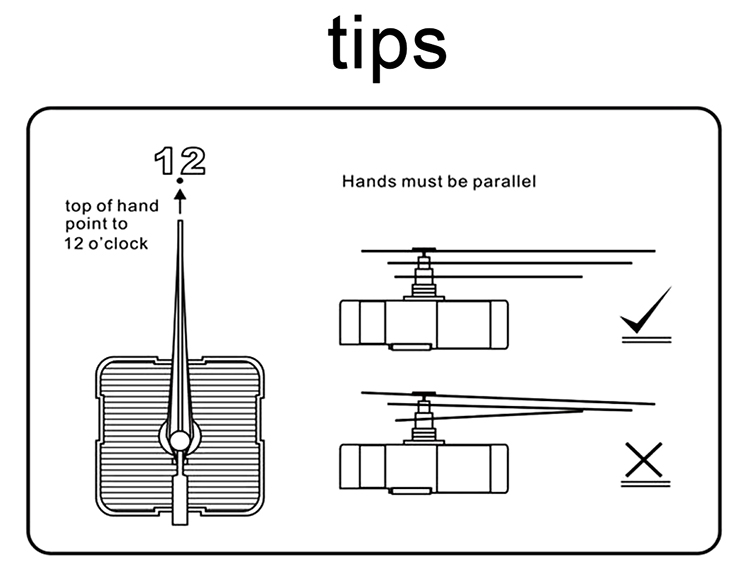 tips

12

top of hand point to 12 o'clock

Hands must be parallel