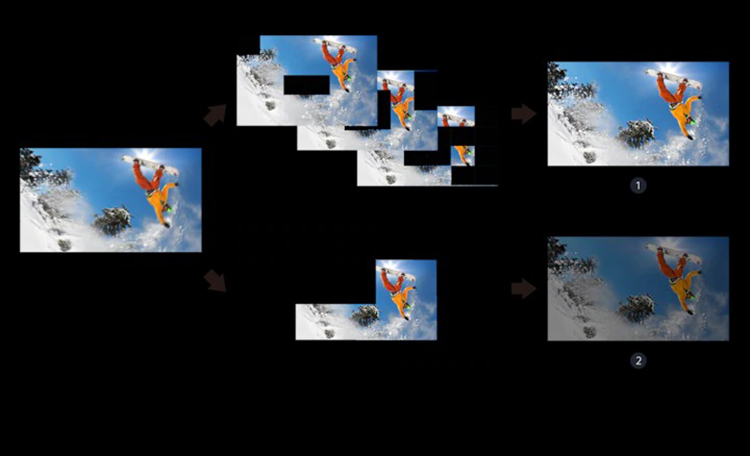 1

2