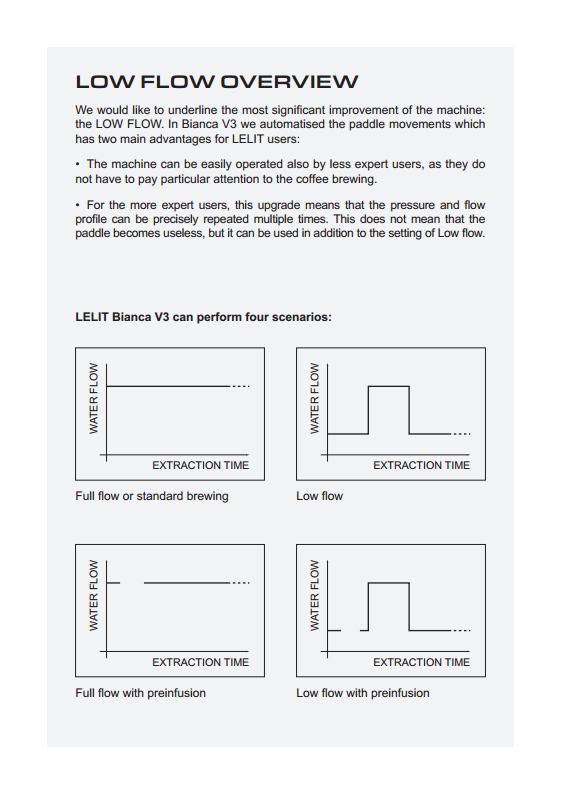 LOW FLOW OVERVIEW

We would like to underline the most significant improvement of the machine: the LOW FLOW. In Bianca V3 we automatised the paddle movements which has two main advantages for LELIT users:

• The machine can be easily operated also by less expert users, as they do not have to pay particular attention to the coffee brewing.

• For the more expert users, this upgrade means that the pressure and flow profile can be precisely repeated multiple times. This does not mean that the paddle becomes useless, but it can be used in addition to the setting of Low flow.

LELIT Bianca V3 can perform four scenarios:

WATER FLOW
EXTRACTION TIME
Full flow or standard brewing

WATER FLOW
EXTRACTION TIME
Low flow

WATER FLOW
EXTRACTION TIME
Full flow with preinfusion

WATER FLOW
EXTRACTION TIME
Low flow with preinfusion