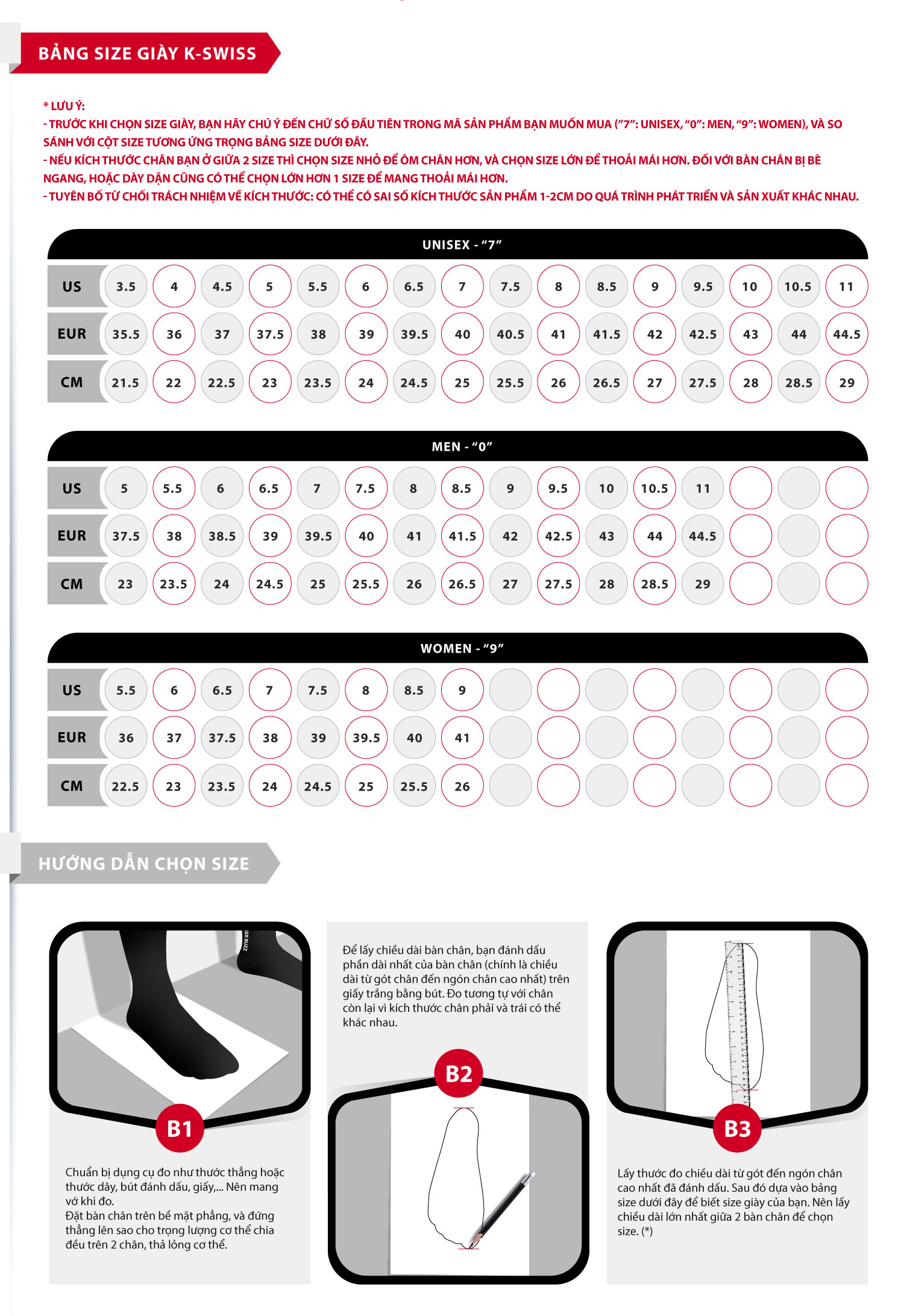 BẢNG SIZE GIÀY K-SWISS

* LƯU Ý:
- TRƯỚC KHI CHỌN SIZE GIÀY, BẠN HÃY CHÚ Ý ĐẾN CHỮ SỐ ĐẦU TIÊN TRONG MÃ SẢN PHẨM BẠN MUỐN MUA ("7": UNISEX, "0": MEN, "9": WOMEN), VÀ SO SÁNH VỚI CỘT SIZE TƯƠNG ỨNG TRỌNG BẢNG SIZE DƯỚI ĐÂY.
- NẾU KÍCH THƯỚC CHÂN BẠN Ở GIỮA 2 SIZE THÌ CHỌN SIZE NHỎ ĐỂ ÔM CHÂN HƠN, VÀ CHỌN SIZE LỚN ĐỂ THOẢI MÁI HƠN. ĐỐI VỚI BÀN CHÂN BỊ BÈ NGANG, HOẶC DÀY DẶN CŨNG CÓ THỂ CHỌN LỚN HƠN 1 SIZE ĐỂ MANG THOẢI MÁI HƠN.
- TUYÊN BỐ TỪ CHỐI TRÁCH NHIỆM VỀ KÍCH THƯỚC: CÓ THỂ CÓ SAI SỐ KÍCH THƯỚC SẢN PHẨM 1-2CM DO QUÁ TRÌNH PHÁT TRIỂN VÀ SẢN XUẤT KHÁC NHAU.

UNISEX - "7"

| US | 3.5 | 4 | 4.5 | 5 | 5.5 | 6 | 6.5 | 7 | 7.5 | 8 | 8.5 | 9 | 9.5 | 10 | 10.5 | 11 |
|---|---|---|---|---|---|---|---|---|---|---|---|---|---|---|---|---|
| EUR | 35.5 | 36 | 37 | 37.5 | 38 | 39 | 39.5 | 40 | 40.5 | 41 | 41.5 | 42 | 42.5 | 43 | 44 | 44.5 |
| CM | 21.5 | 22 | 22.5 | 23 | 23.5 | 24 | 24.5 | 25 | 25.5 | 26 | 26.5 | 27 | 27.5 | 28 | 28.5 | 29 |

MEN - "0"

| US | 5 | 5.5 | 6 | 6.5 | 7 | 7.5 | 8 | 8.5 | 9 | 9.5 | 10 | 10.5 | 11 | | | |
|---|---|---|---|---|---|---|---|---|---|---|---|---|---|---|---|---|
| EUR | 37.5 | 38 | 38.5 | 39 | 39.5 | 40 | 41 | 41.5 | 42 | 42.5 | 43 | 44 | 44.5 | | | |
| CM | 23 | 23.5 | 24 | 24.5 | 25 | 25.5 | 26 | 26.5 | 27 | 27.5 | 28 | 28.5 | 29 | | | |

WOMEN - "9"

| US | 5.5 | 6 | 6.5 | 7 | 7.5 | 8 | 8.5 | 9 | | | | | | | | |
|---|---|---|---|---|---|---|---|---|---|---|---|---|---|---|---|---|
| EUR | 36 | 37 | 37.5 | 38 | 39 | 39.5 | 40 | 41 | | | | | | | | |
| CM | 22.5 | 23 | 23.5 | 24 | 24.5 | 25 | 25.5 | 26 | | | | | | | | |

HƯỚNG DẪN CHỌN SIZE

B1

Chuẩn bị dụng cụ đo như thước thẳng hoặc thước dây, bút đánh dấu, giấy,... Nên mang vớ khi đo.
Đặt bàn chân trên bề mặt phẳng, và đứng thẳng lên sao cho trọng lượng cơ thể chia đều trên 2 chân, thả lỏng cơ thể.

Để lấy chiều dài bàn chân, bạn đánh dấu phần dài nhất của bàn chân (chính là chiều dài từ gót chân đến ngón chân cao nhất) trên giấy trắng bằng bút. Đo tương tự với chân còn lại vì kích thước chân phải và trái có thể khác nhau.

B2

B3

Lấy thước đo chiều dài từ gót đến ngón chân cao nhất đã đánh dấu. Sau đó dựa vào bảng size dưới đây để biết size giày của bạn. Nên lấy chiều dài lớn nhất giữa 2 bàn chân để chọn size. (*)