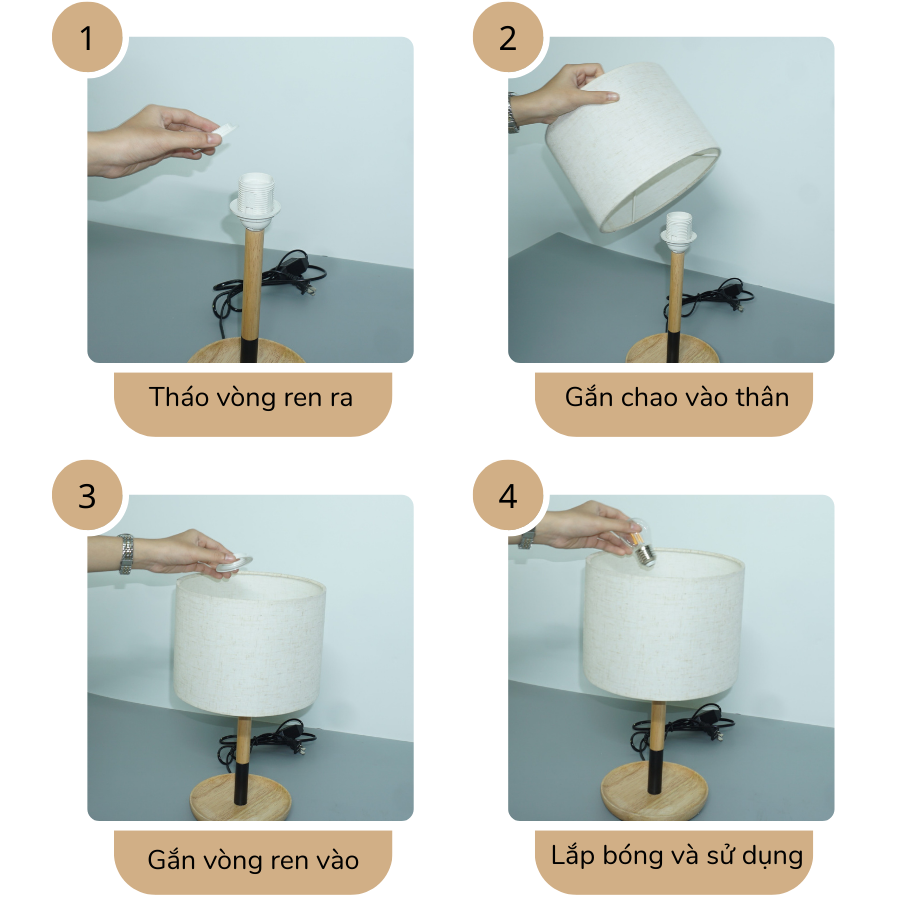 1

Tháo vòng ren ra

2

Gắn chao vào thân

3

Gắn vòng ren vào

4

Lắp bóng và sử dụng