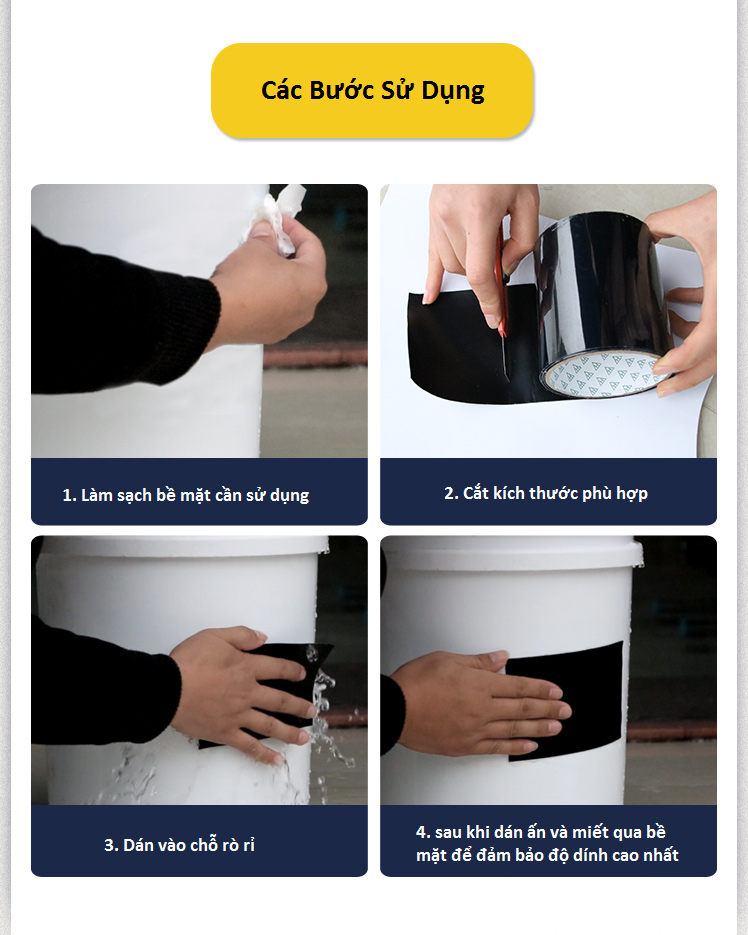 Các Bước Sử Dụng

1. Làm sạch bề mặt cần sử dụng

2. Cắt kích thước phù hợp

3. Dán vào chỗ rò rỉ

4. sau khi dán ấn và miết qua bề mặt để đảm bảo độ dính cao nhất