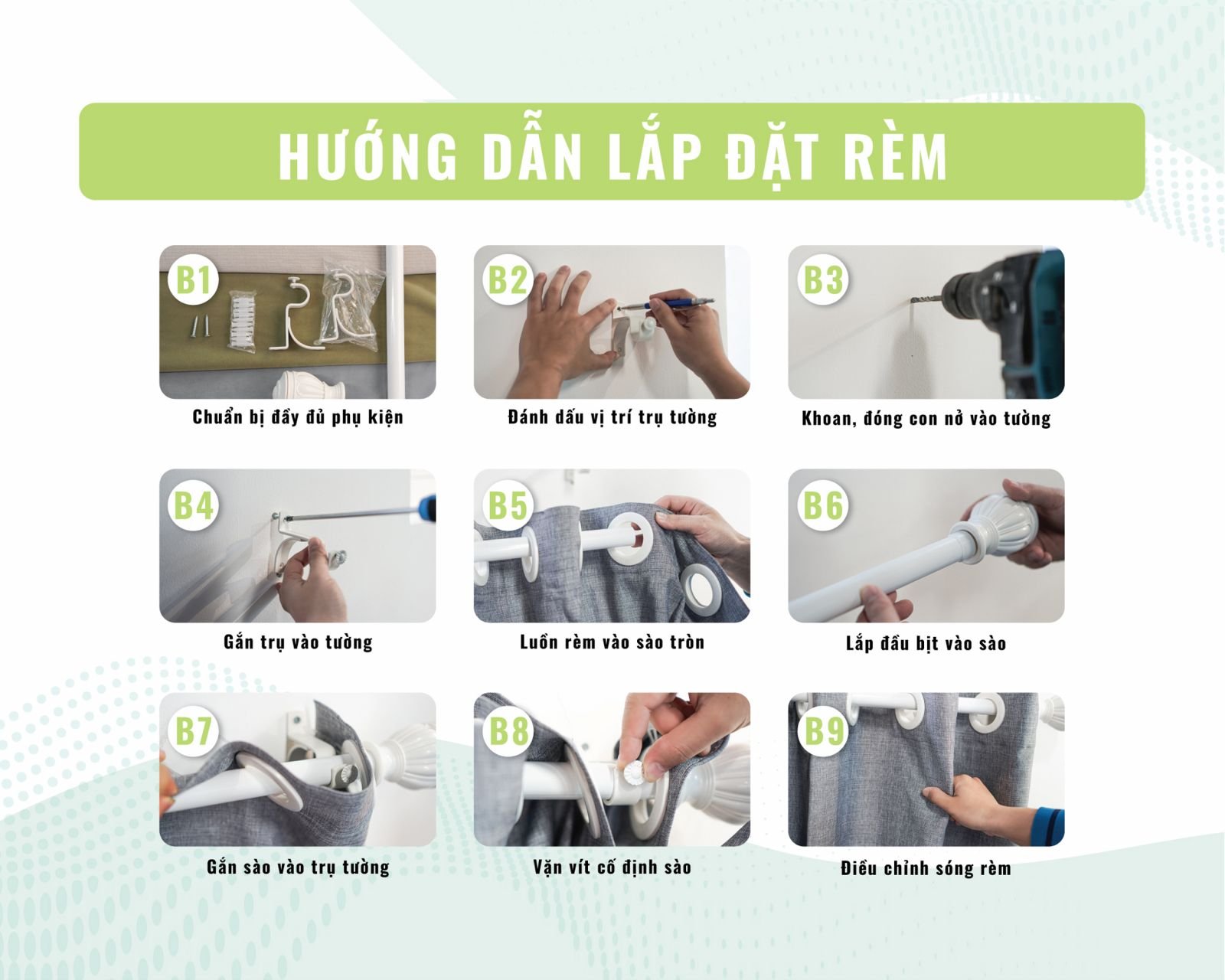 HƯỚNG DẪN LẮP ĐẶT RÈM

B1
Chuẩn bị đầy đủ phụ kiện

B2
Đánh dấu vị trí trụ tường

B3
Khoan, đóng con nở vào tường

B4
Gắn trụ vào tường

B5
Luồn rèm vào sào tròn

B6
Lắp đầu bịt vào sào

B7
Gắn sào vào trụ tường

B8
Vặn vít cố định sào

B9
Điều chỉnh sóng rèm