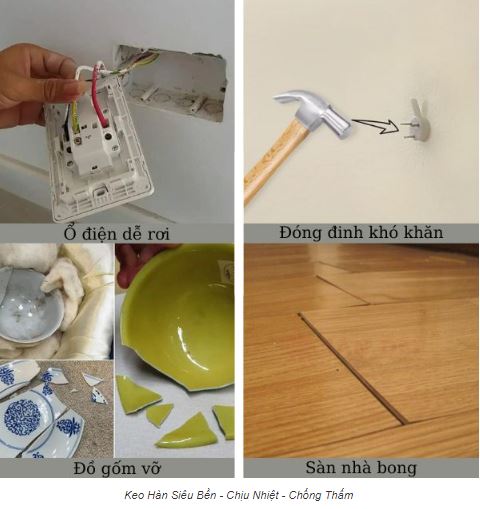 Ổ điện dễ rơi

Đóng đinh khó khăn

Đồ gốm vỡ

Sàn nhà bong

Keo Hàn Siêu Bền - Chịu Nhiệt - Chống Thấm