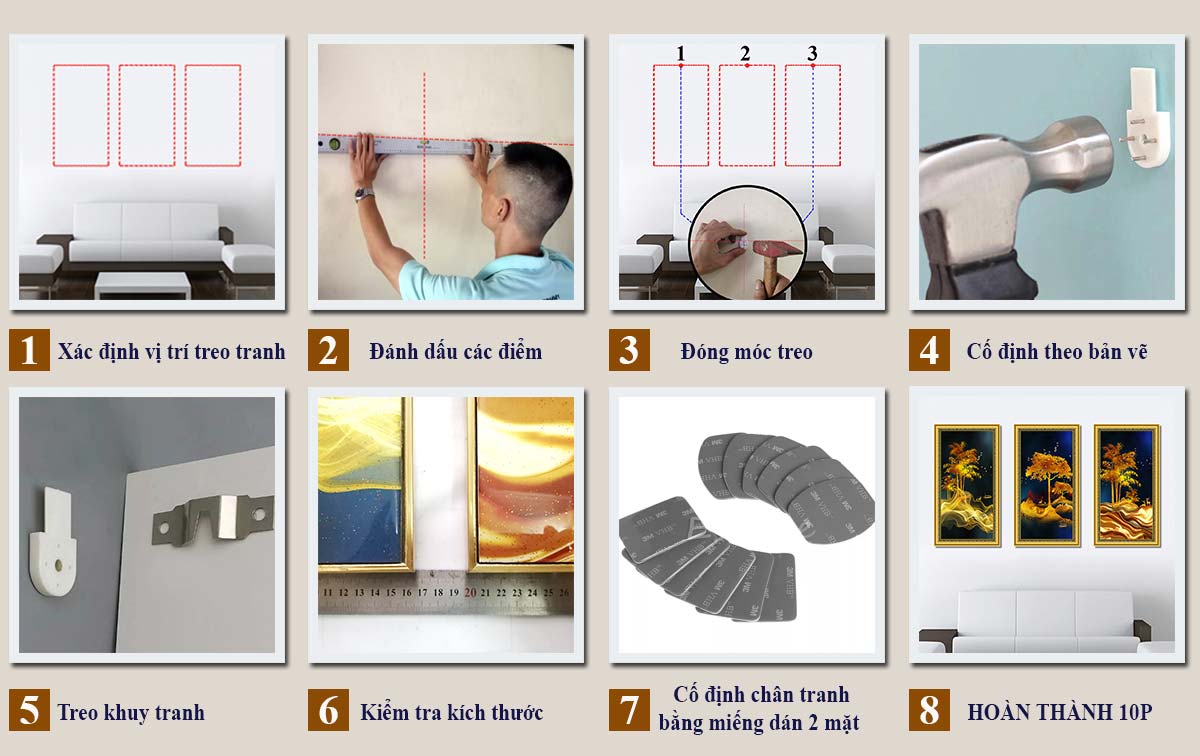 1 2 3

1 Xác định vị trí treo tranh

2 Đánh dấu các điểm

3 Đóng móc treo

4 Cố định theo bản vẽ

11 12 13 14 15 16 17 18 19 20 21 22 23 24 25 26

5 Treo khuy tranh

6 Kiểm tra kích thước

7 Cố định chân tranh bằng miếng dán 2 mặt

8 HOÀN THÀNH 10P