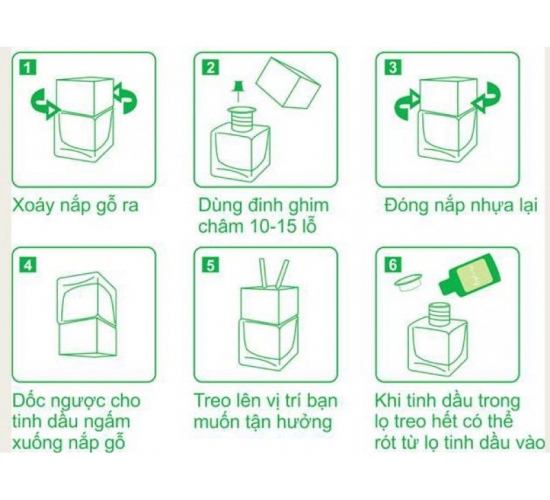 1

Xoáy nắp gỗ ra

2

Dùng đinh ghim châm 10-15 lỗ

3

Đóng nắp nhựa lại

4

Dốc ngược cho tinh dầu ngấm xuống nắp gỗ

5

Treo lên vị trí bạn muốn tận hưởng

6

Khi tinh dầu trong lọ treo hết có thể rót từ lọ tinh dầu vào