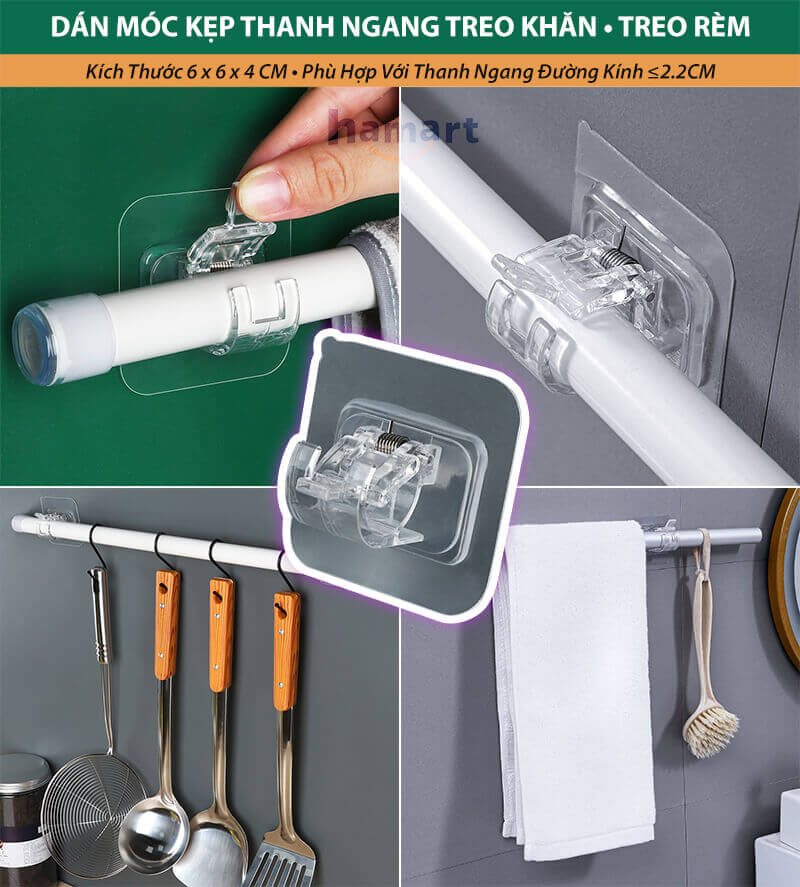 DÁN MÓC KẸP THANH NGANG TREO KHĂN • TREO RÈM

Kích Thước 6 x 6 x 4 CM • Phù Hợp Với Thanh Ngang Đường Kính ≤2.2CM

hamart