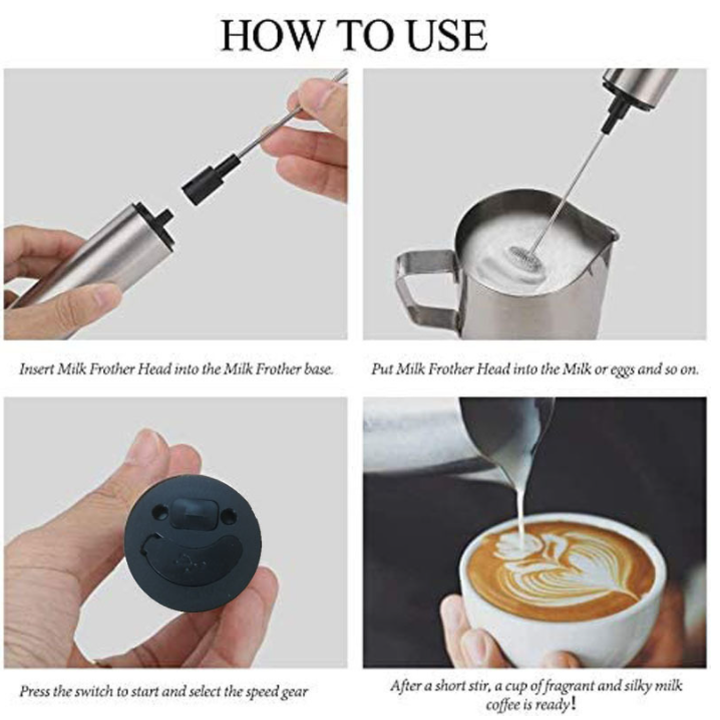 HOW TO USE

Insert Milk Frother Head into the Milk Frother base.

Put Milk Frother Head into the Milk or eggs and so on.

Press the switch to start and select the speed gear

After a short stir, a cup of fragrant and silky milk coffee is ready!