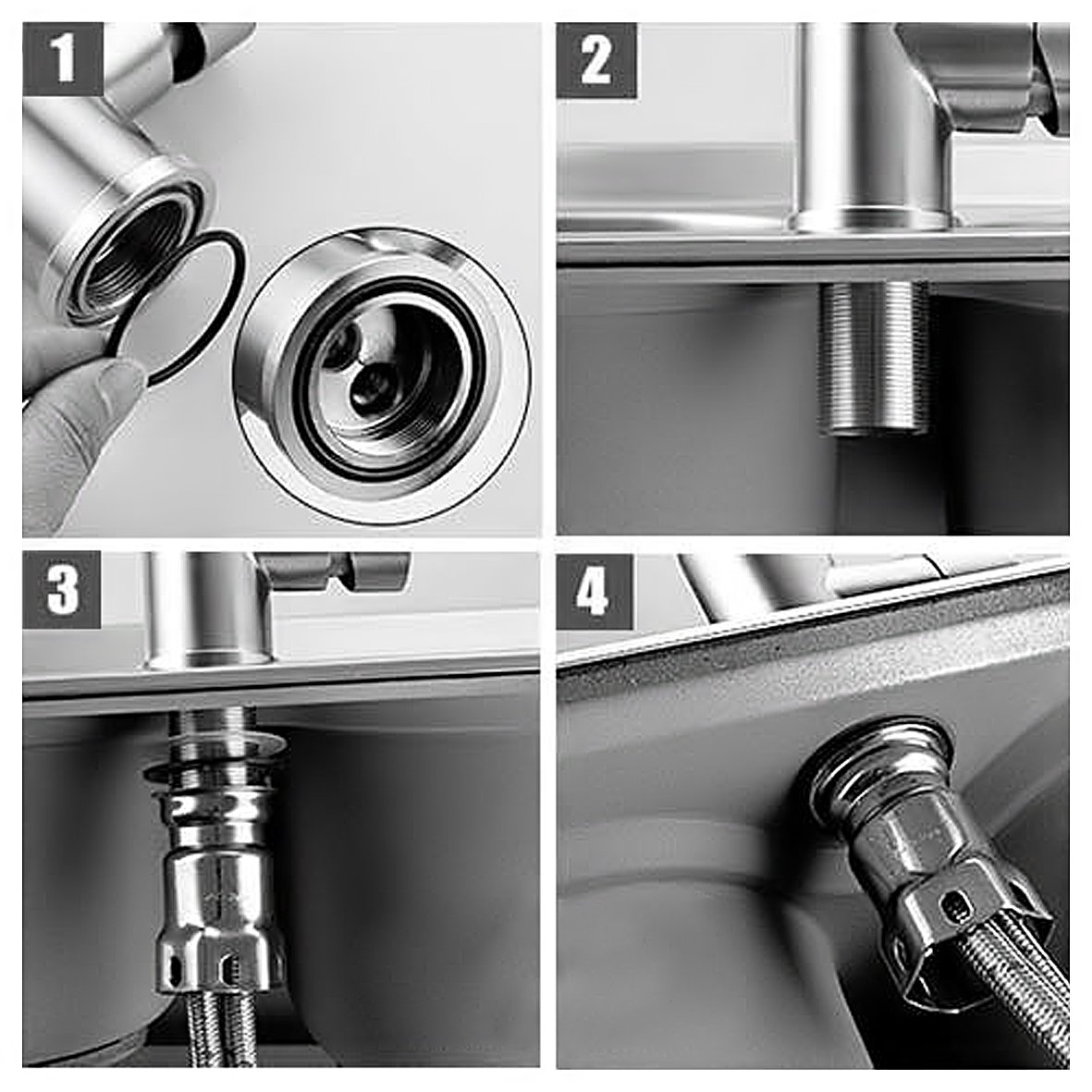 1
2
3
4