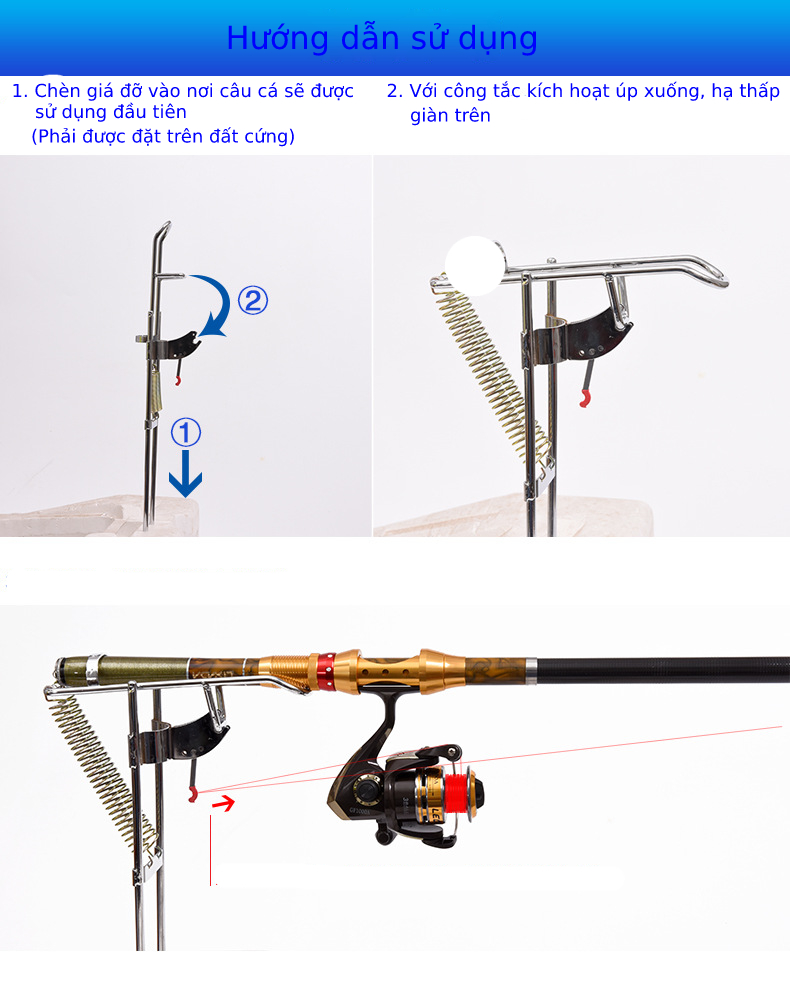 Hướng dẫn sử dụng

1. Chèn giá đỡ vào nơi câu cá sẽ được sử dụng đầu tiên
(Phải được đặt trên đất cứng)

2. Với công tắc kích hoạt úp xuống, hạ thấp giàn trên

②

①