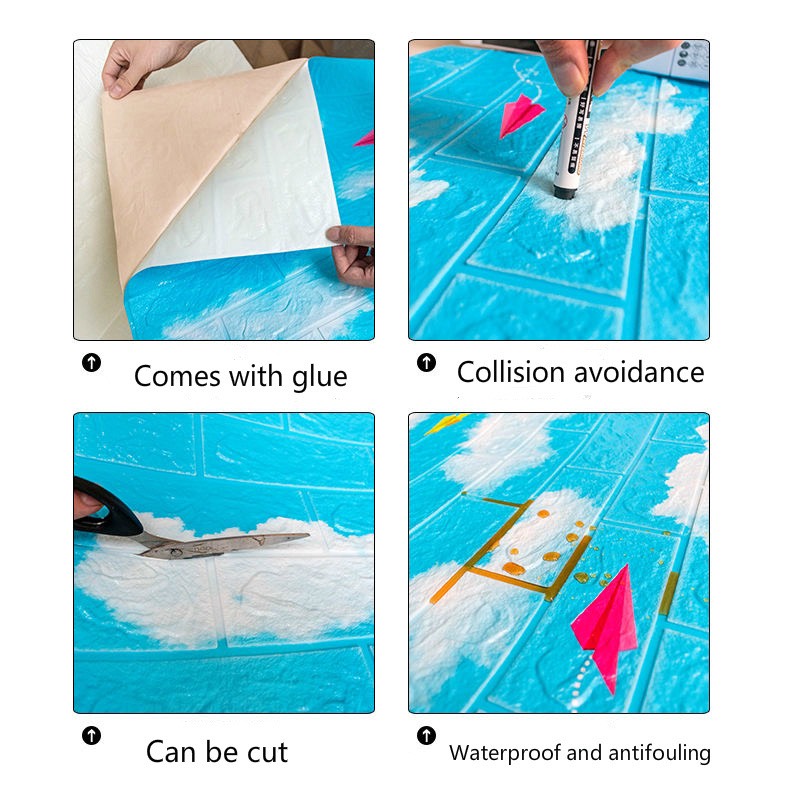 Comes with glue

Collision avoidance

Can be cut

Waterproof and antifouling