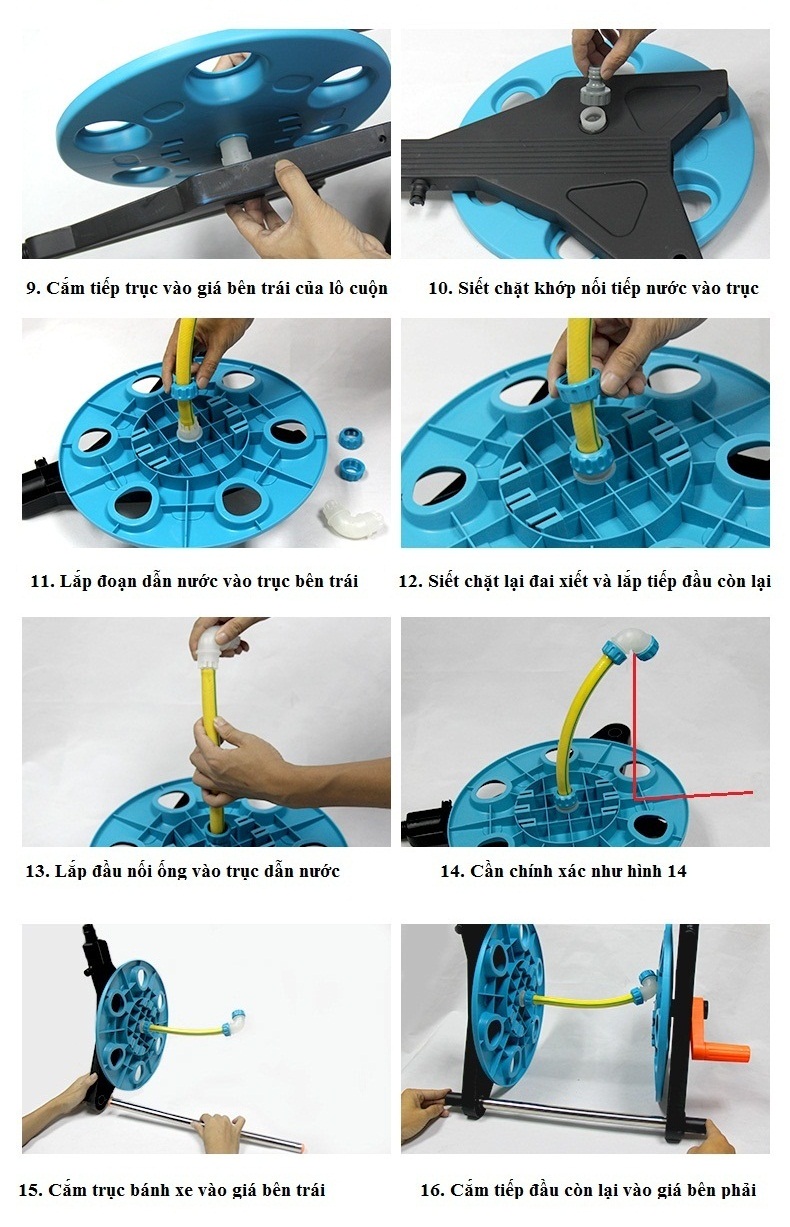 9. Cắm tiếp trục vào giá bên trái của lô cuộn

10. Siết chặt khớp nối tiếp nước vào trục

11. Lắp đoạn dẫn nước vào trục bên trái

12. Siết chặt lại đai xiết và lắp tiếp đầu còn lại

13. Lắp đầu nối ống vào trục dẫn nước

14. Cần chính xác như hình 14

15. Cắm trục bánh xe vào giá bên trái

16. Cắm tiếp đầu còn lại vào giá bên phải