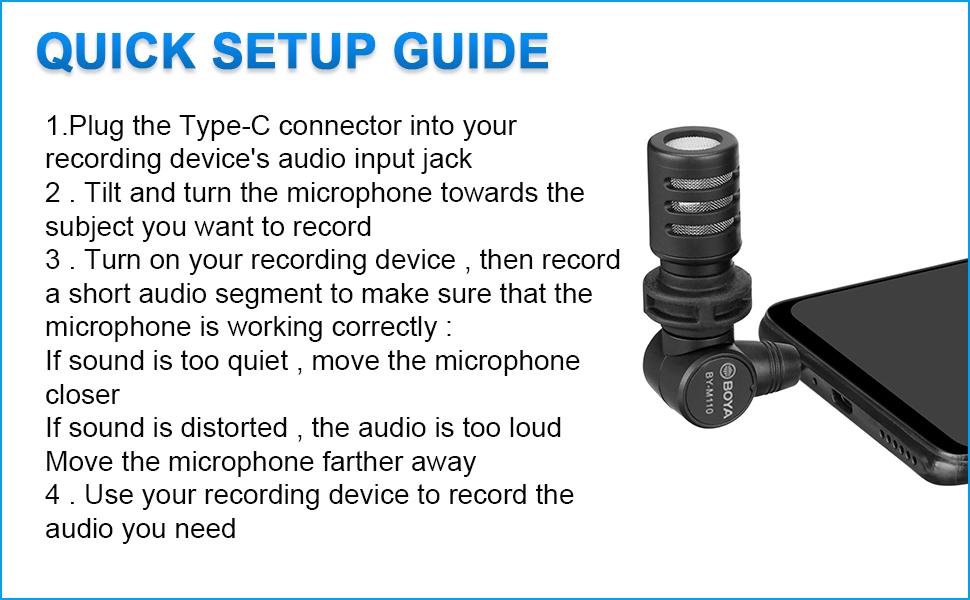 QUICK SETUP GUIDE

1.Plug the Type-C connector into your recording device's audio input jack
2 . Tilt and turn the microphone towards the subject you want to record
3 . Turn on your recording device , then record a short audio segment to make sure that the microphone is working correctly :
If sound is too quiet , move the microphone closer
If sound is distorted , the audio is too loud
Move the microphone farther away
4 . Use your recording device to record the audio you need

BOYA
BY-M110